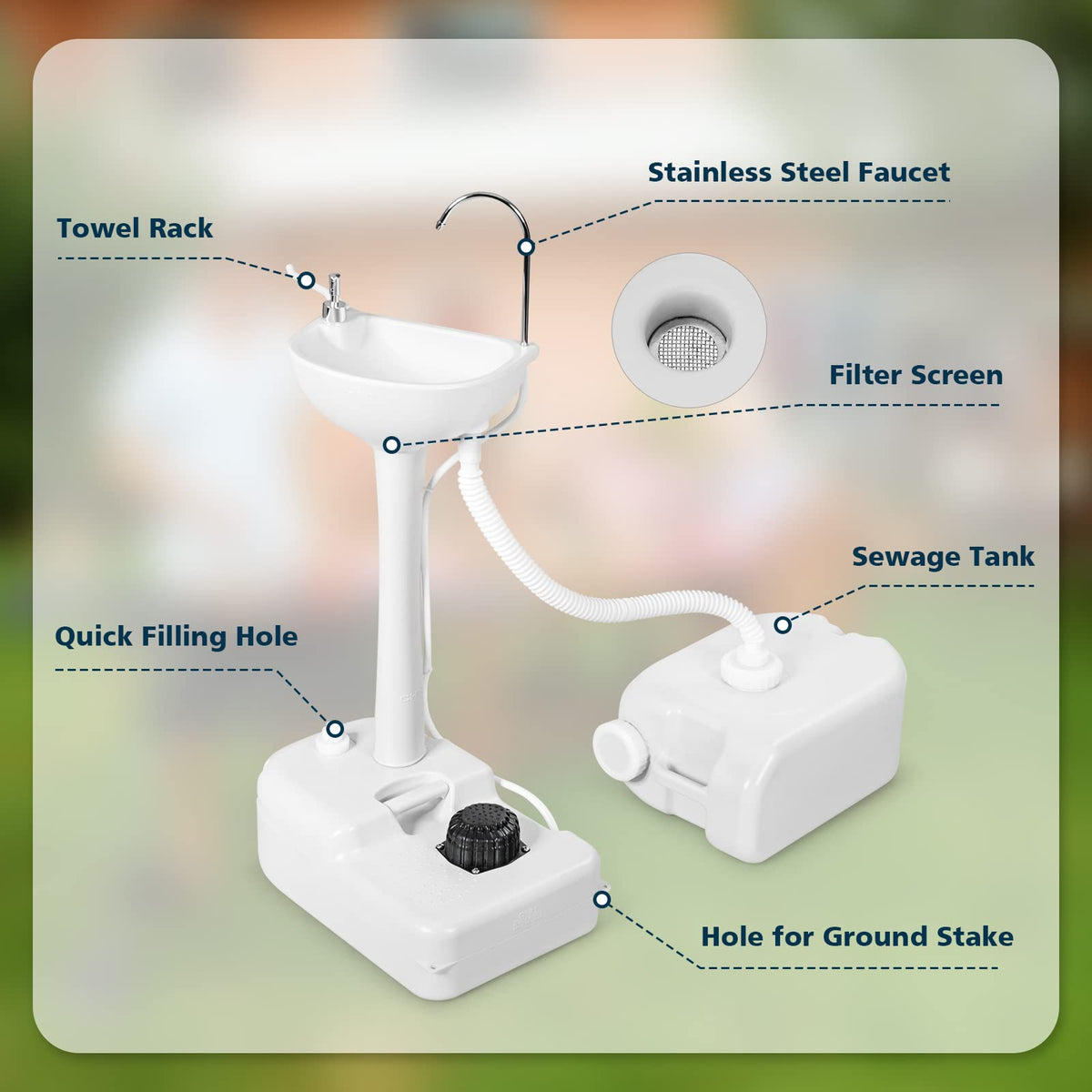 Stainless Steel Faucet

Towel Rack

Filter Screen

Sewage Tank

Quick Filling Hole

Hole for Ground Stake