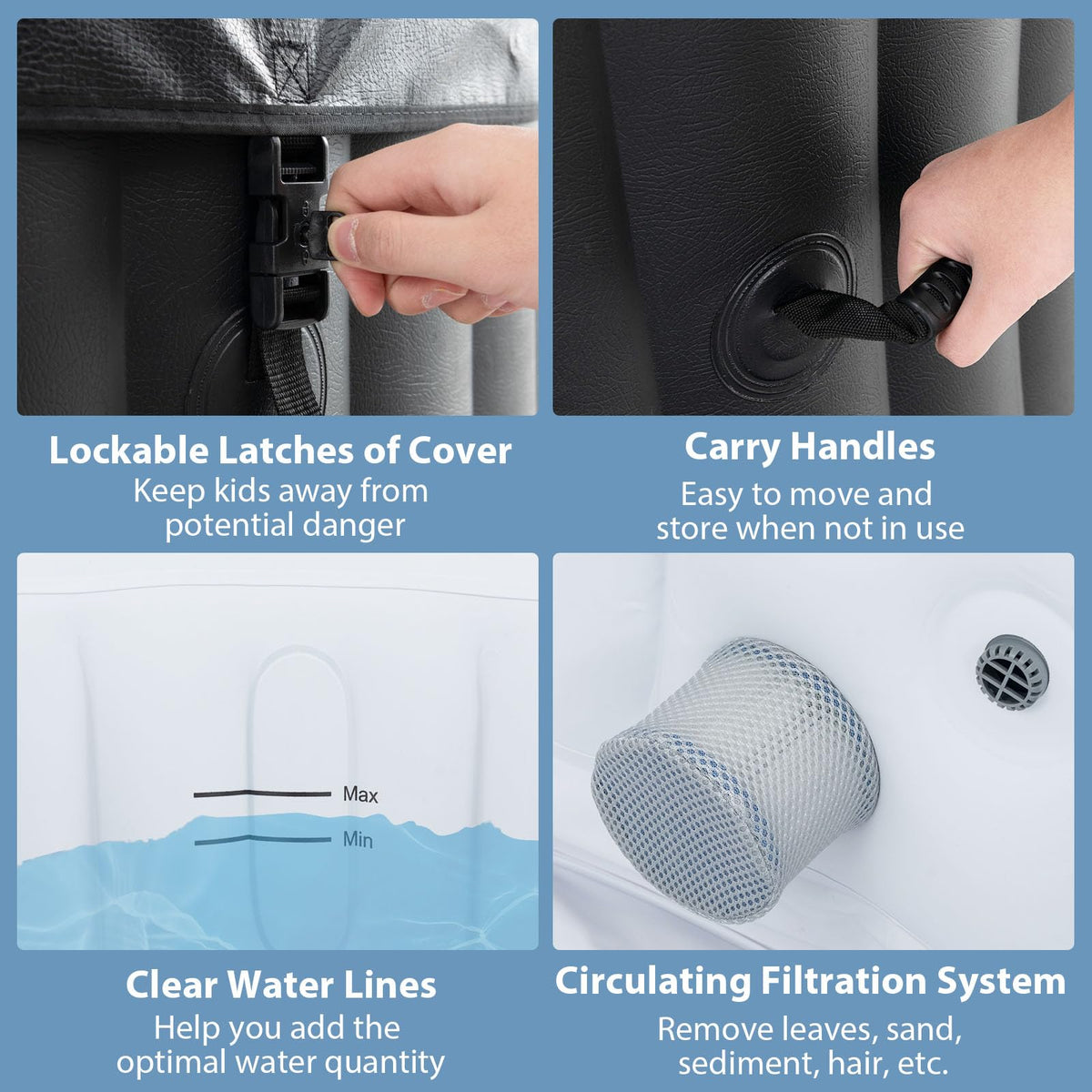 Lockable Latches of Cover
Keep kids away from potential danger

Carry Handles
Easy to move and store when not in use

Max
Min

Clear Water Lines
Help you add the optimal water quantity

Circulating Filtration System
Remove leaves, sand, sediment, hair, etc.