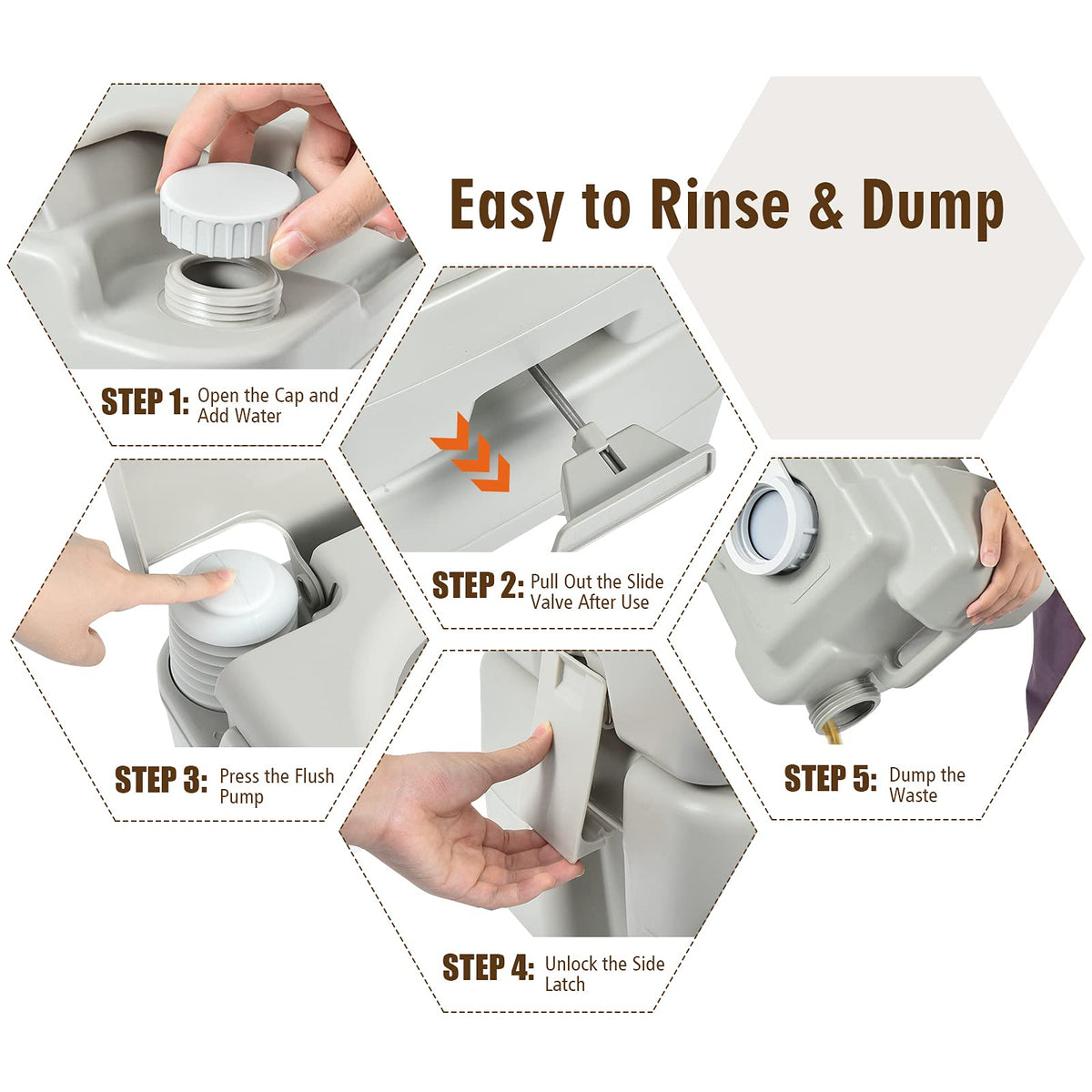 Easy to Rinse & Dump

STEP 1: Open the Cap and Add Water

STEP 2: Pull Out the Slide Valve After Use

STEP 3: Press the Flush Pump

STEP 4: Unlock the Side Latch

STEP 5: Dump the Waste