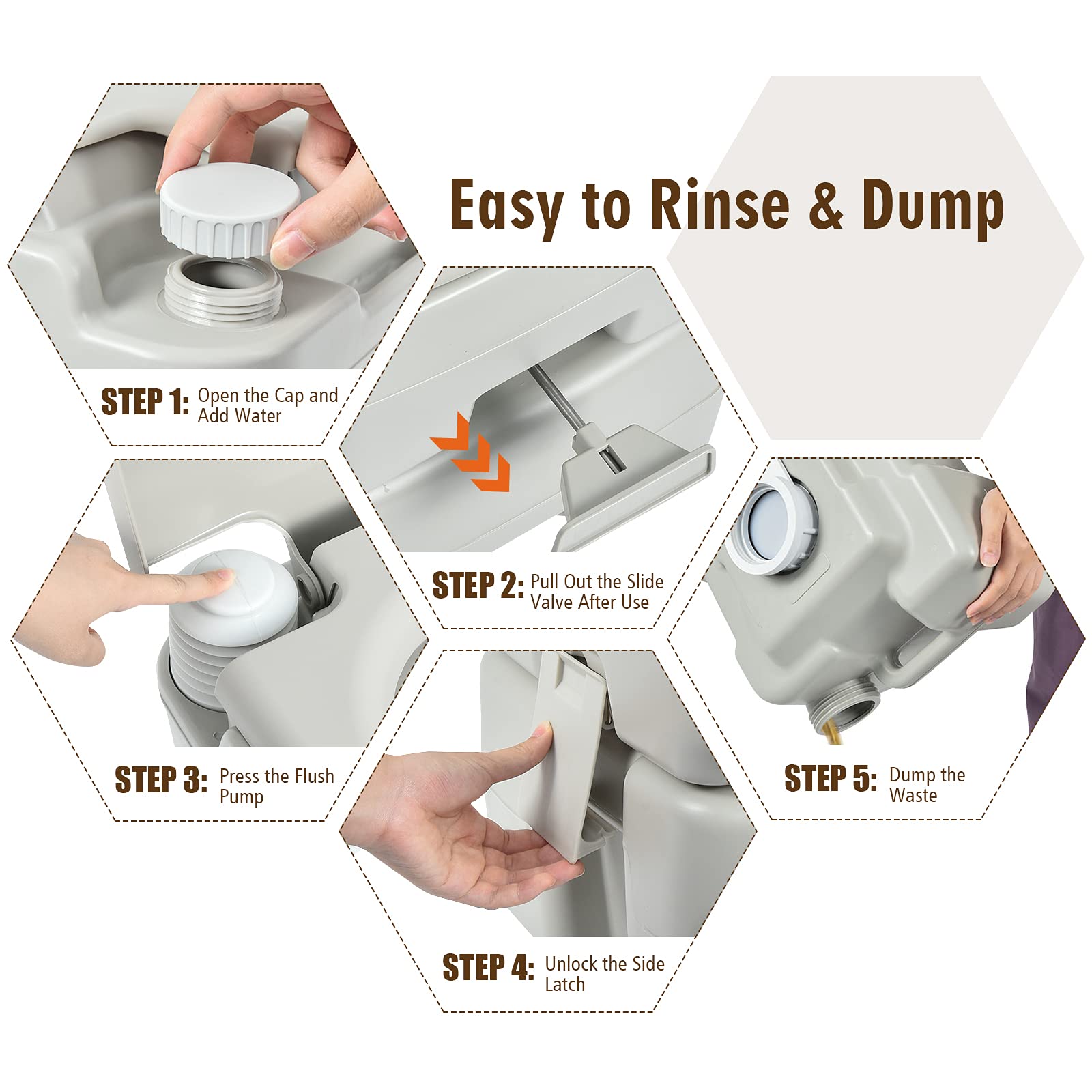 Easy to Rinse & Dump

STEP 1: Open the Cap and Add Water

STEP 2: Pull Out the Slide Valve After Use

STEP 3: Press the Flush Pump

STEP 4: Unlock the Side Latch

STEP 5: Dump the Waste