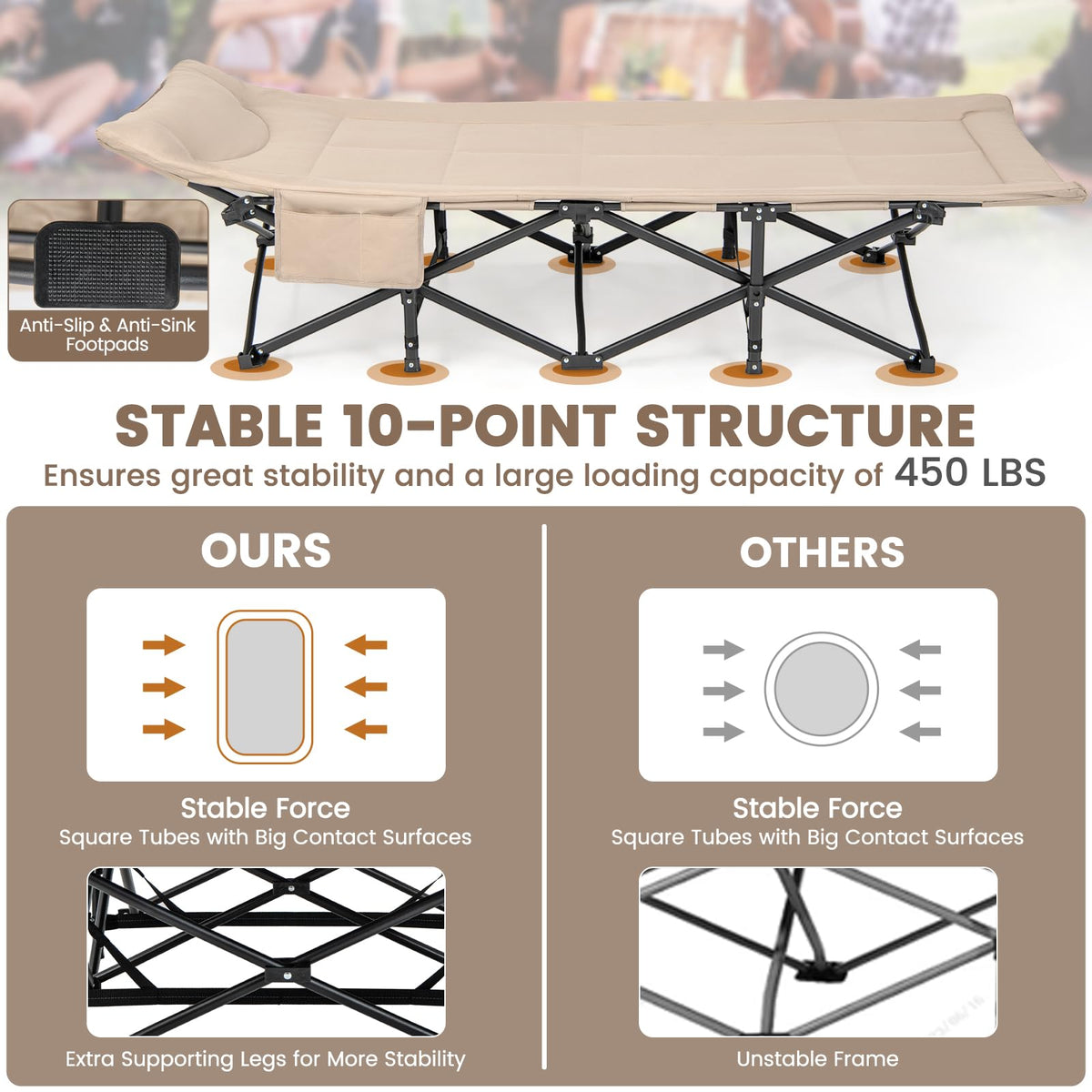 Anti-Slip & Anti-Sink Footpads

STABLE 10-POINT STRUCTURE

Ensures great stability and a large loading capacity of 450 LBS

OURS

Stable Force
Square Tubes with Big Contact Surfaces

Extra Supporting Legs for More Stability

OTHERS

Stable Force
Square Tubes with Big Contact Surfaces

Unstable Frame