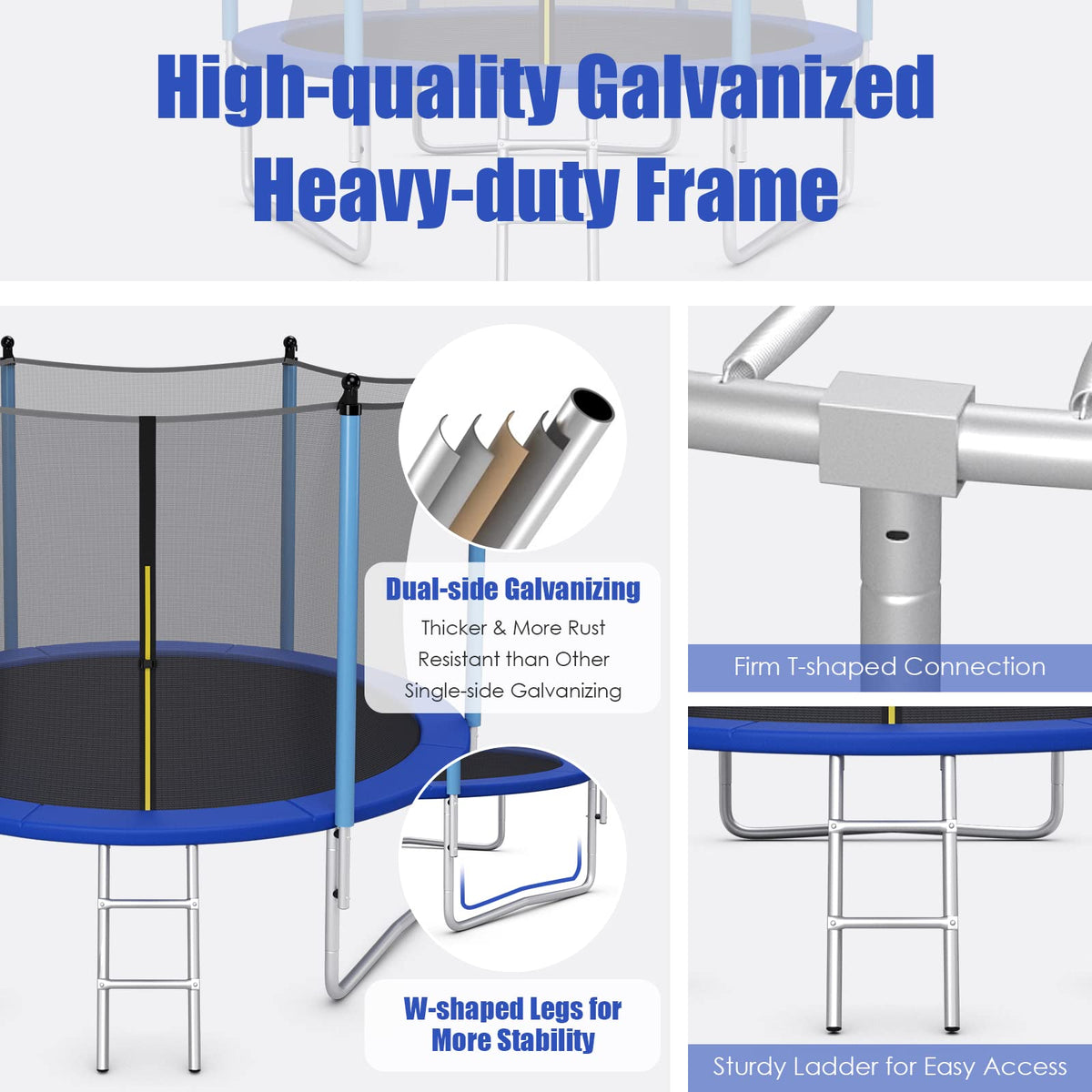 High-quality Galvanized Heavy-duty Frame

Dual-side Galvanizing

Thicker & More Rust Resistant than Other Single-side Galvanizing

W-shaped Legs for More Stability

Firm T-shaped Connection

Sturdy Ladder for Easy Access