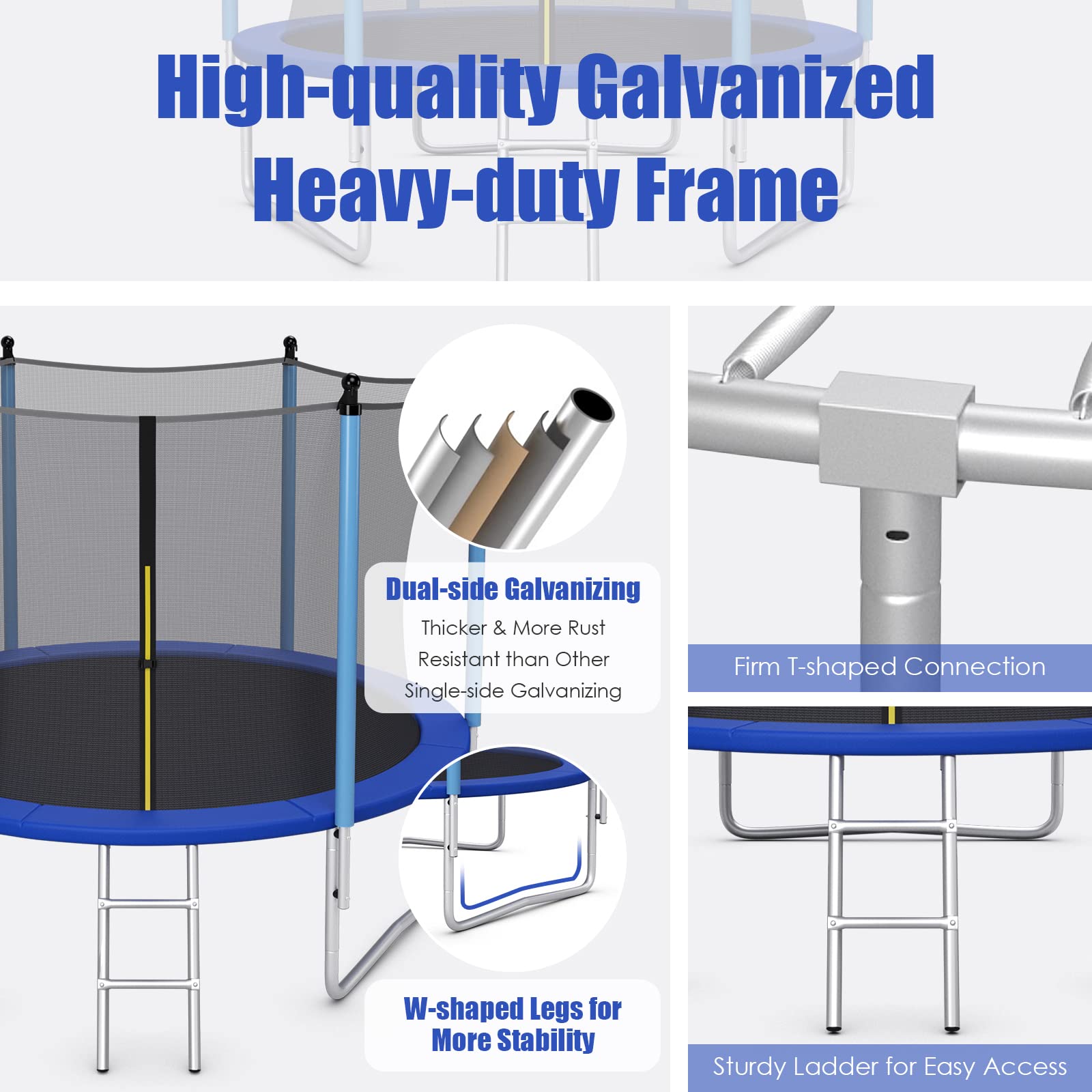 High-quality Galvanized Heavy-duty Frame

Dual-side Galvanizing

Thicker & More Rust Resistant than Other Single-side Galvanizing

W-shaped Legs for More Stability

Firm T-shaped Connection

Sturdy Ladder for Easy Access