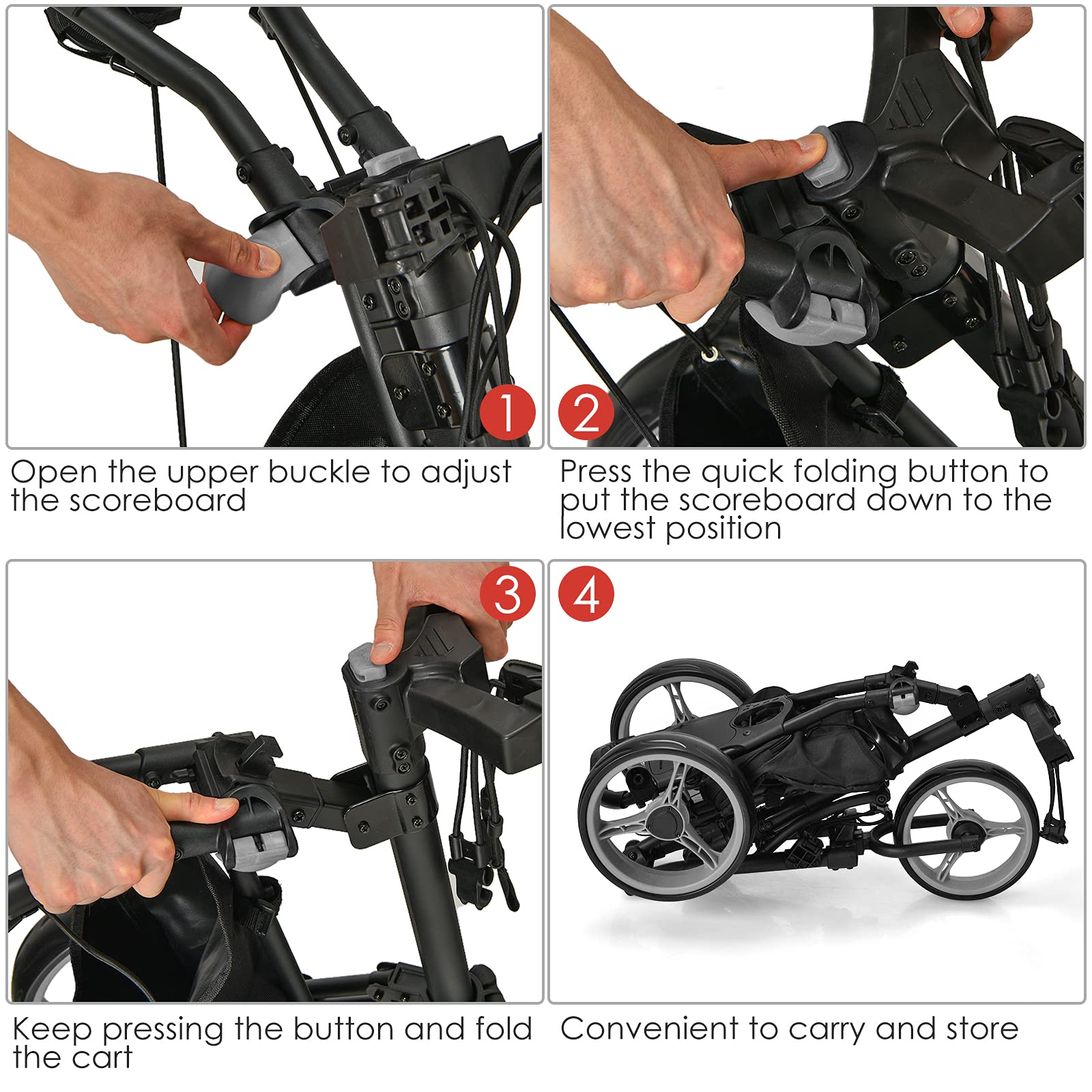 1

Open the upper buckle to adjust the scoreboard

2

Press the quick folding button to put the scoreboard down to the lowest position

3

Keep pressing the button and fold the cart

4

Convenient to carry and store