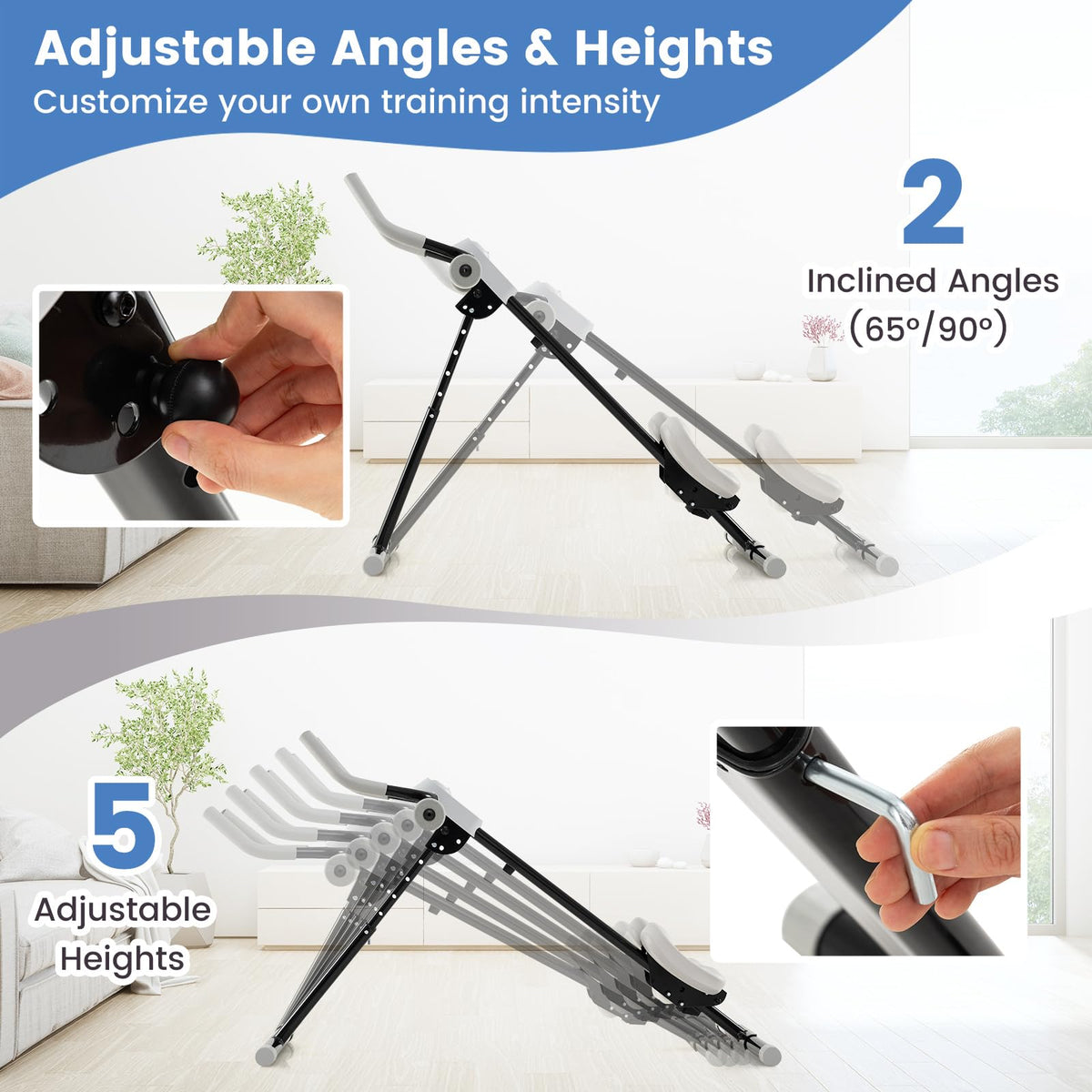 Adjustable Angles & Heights
Customize your own training intensity

2
Inclined Angles
(65°/90°)

5
Adjustable
Heights