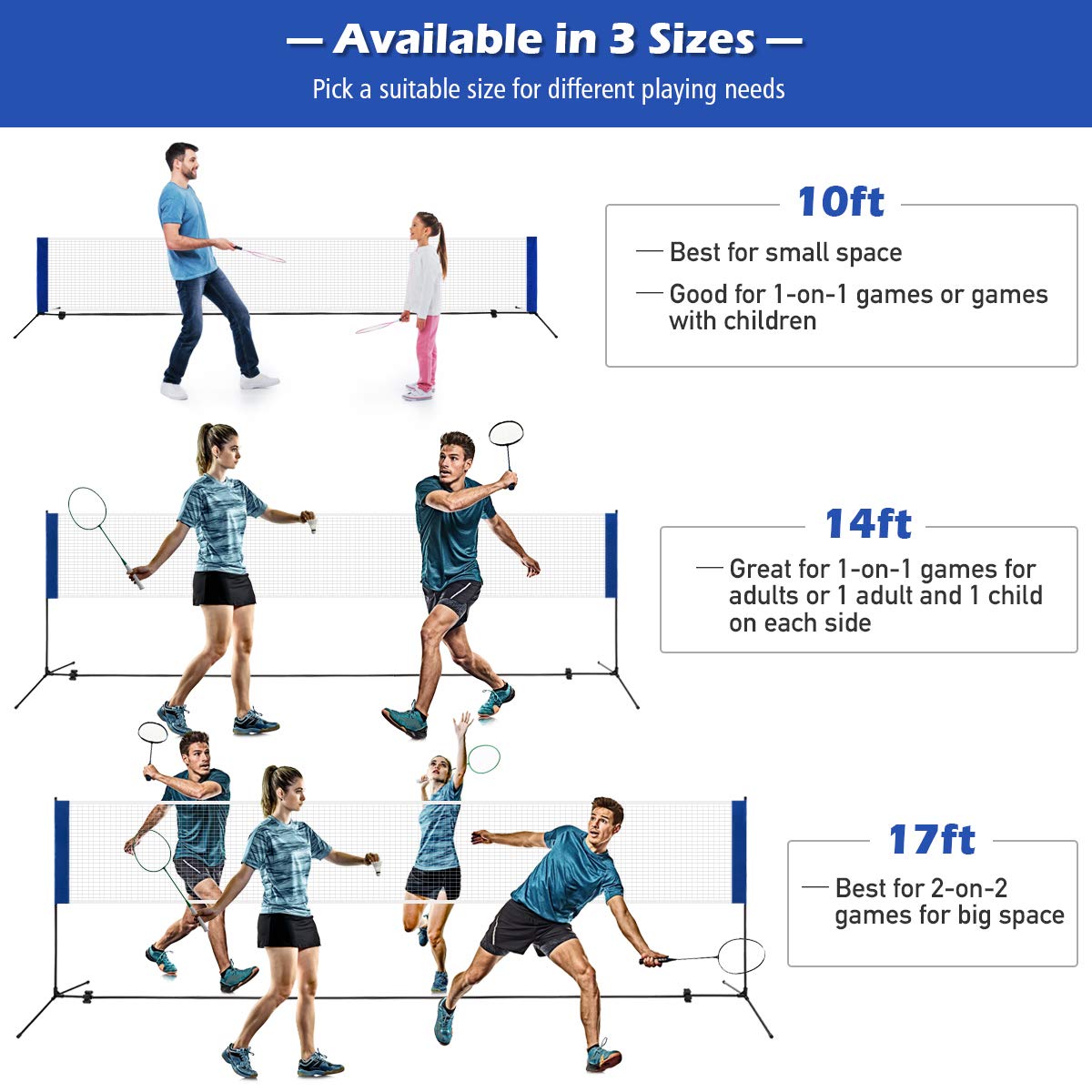 — Available in 3 Sizes —

Pick a suitable size for different playing needs

10ft

— Best for small space

— Good for 1-on-1 games or games with children

14ft

— Great for 1-on-1 games for adults or 1 adult and 1 child on each side

17ft

— Best for 2-on-2 games for big space