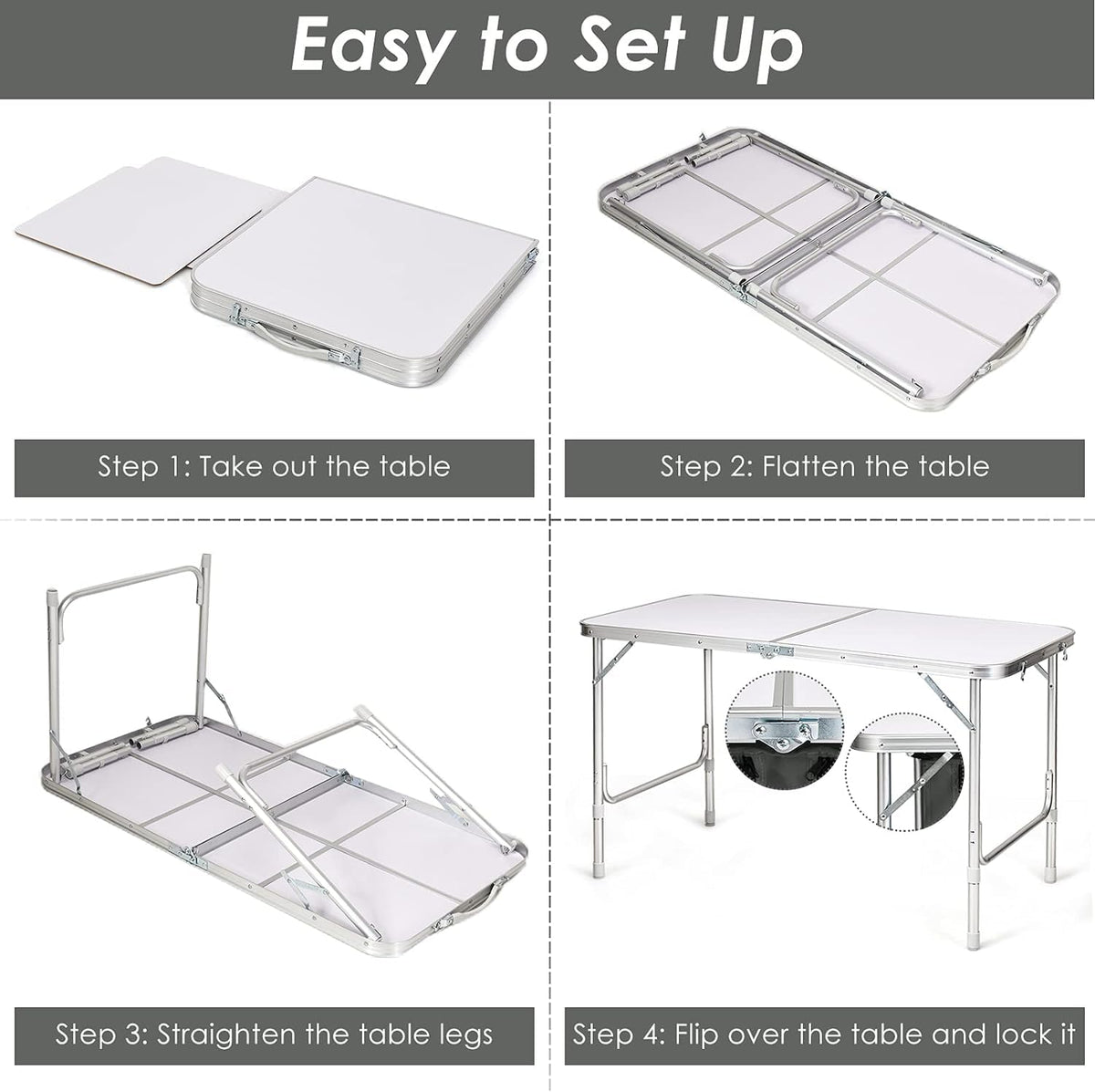 Easy to Set Up

Step 1: Take out the table

Step 2: Flatten the table

Step 3: Straighten the table legs

Step 4: Flip over the table and lock it