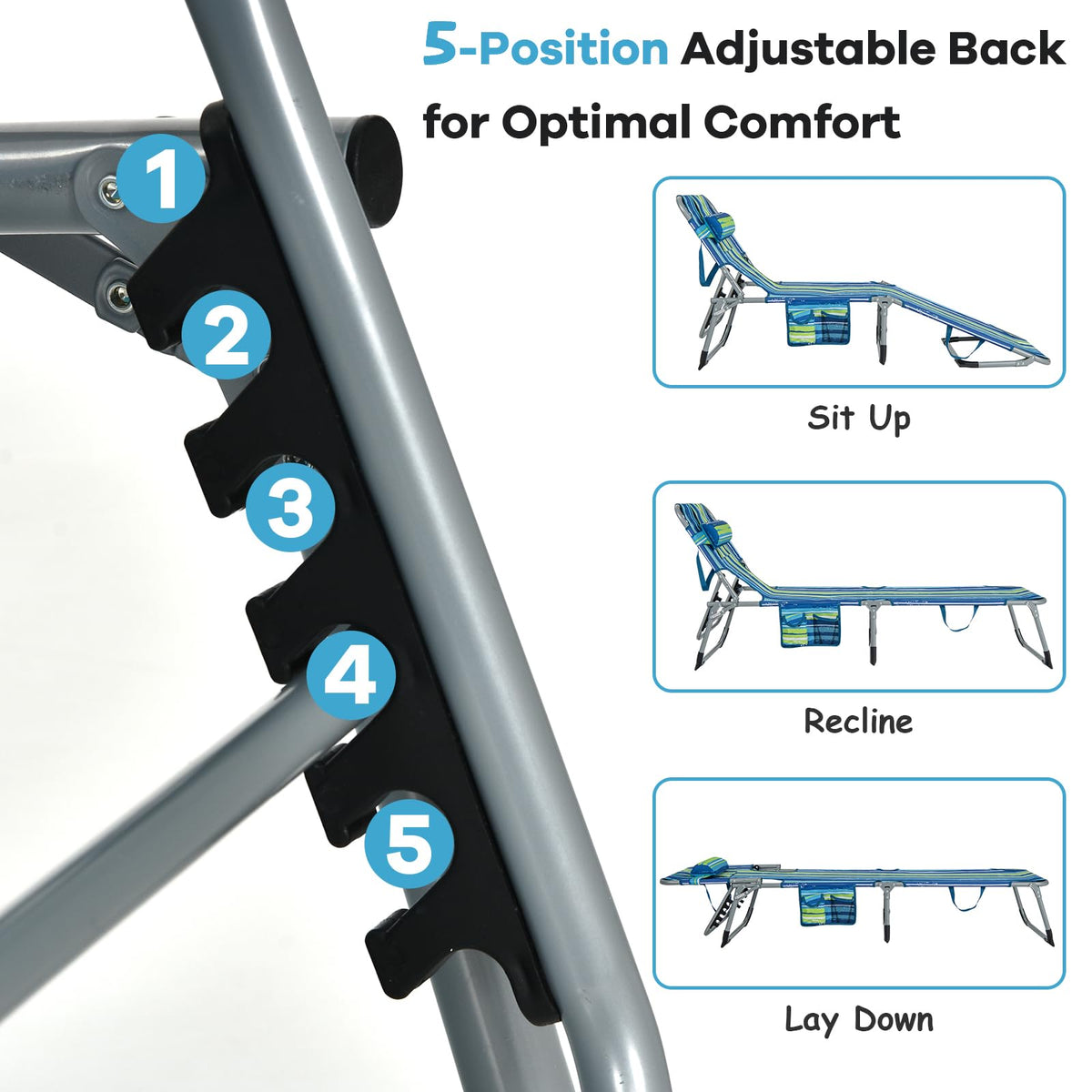 5-Position Adjustable Back for Optimal Comfort

1

2

3

4

5

Sit Up

Recline

Lay Down