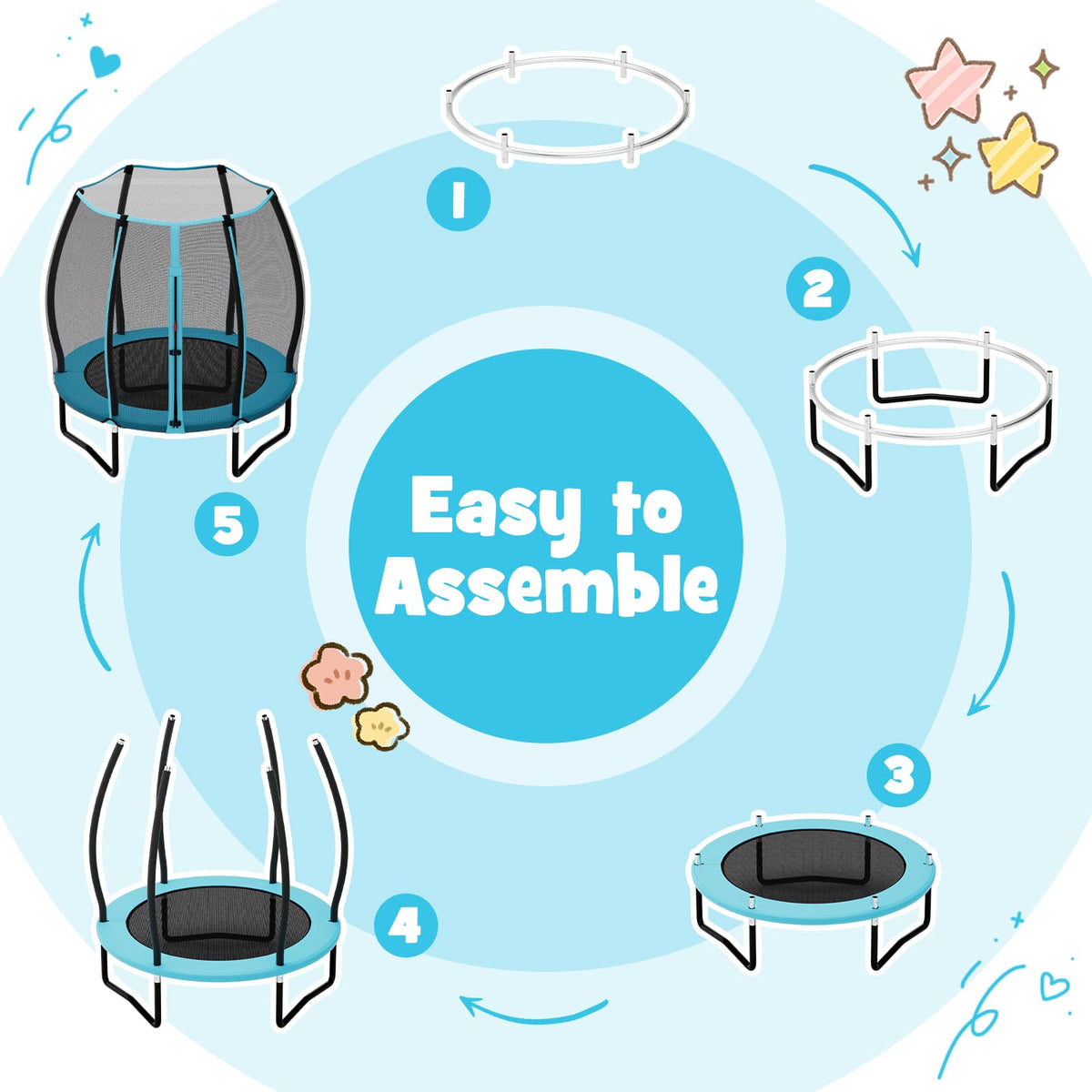 1
2
Easy to Assemble
3
4
5