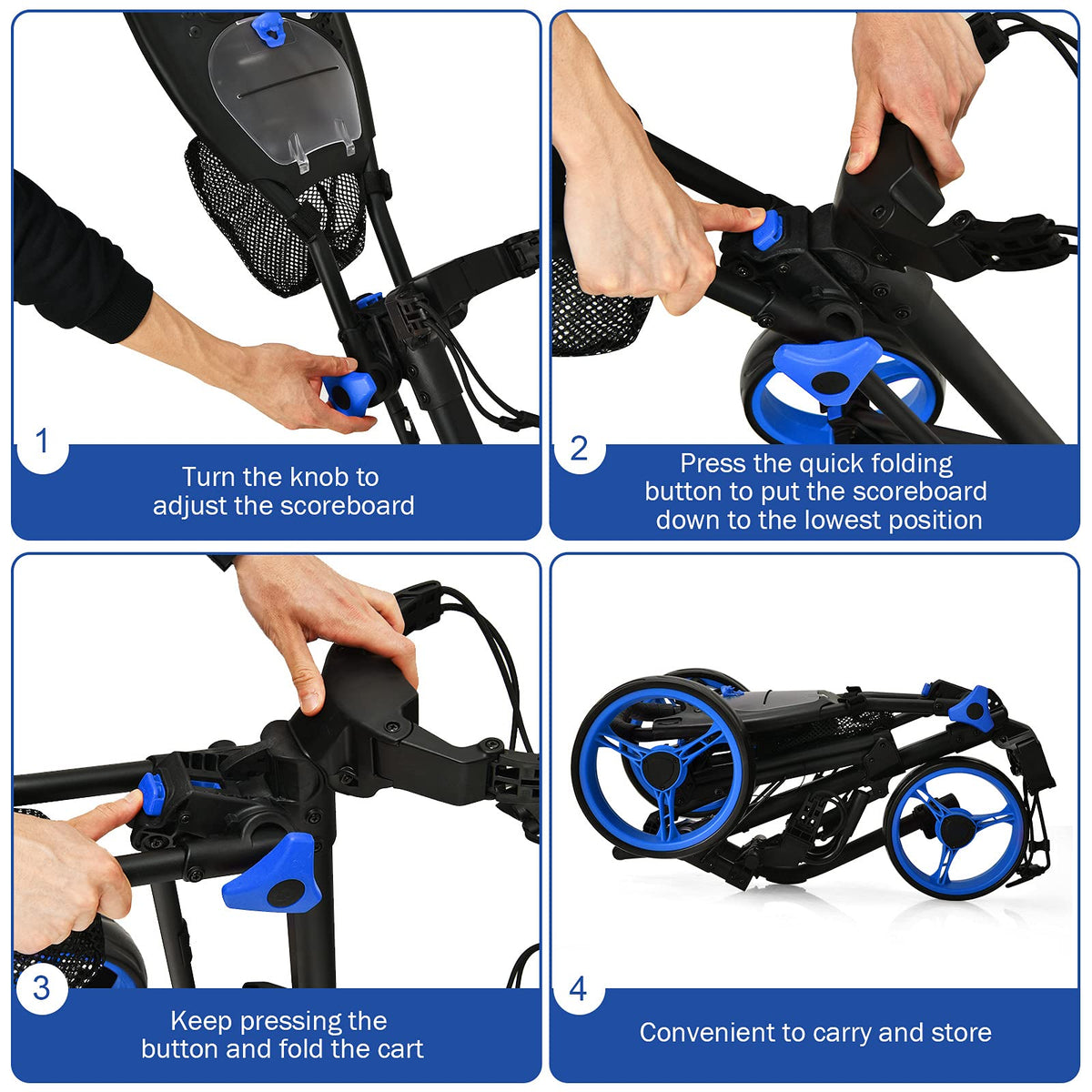 1

Turn the knob to adjust the scoreboard

2

Press the quick folding button to put the scoreboard down to the lowest position

3

Keep pressing the button and fold the cart

4

Convenient to carry and store