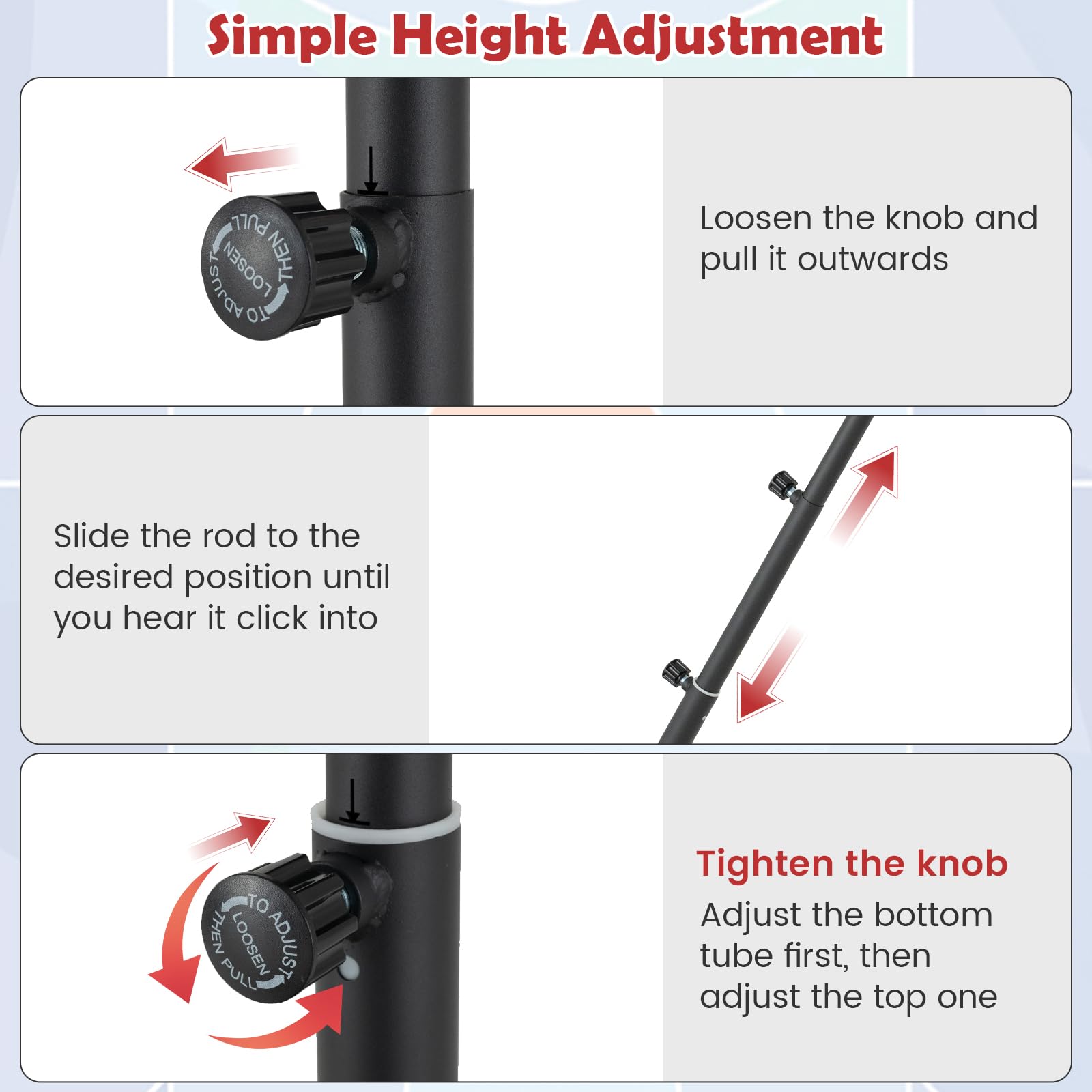 Simple Height Adjustment

TO ADJUST LOOSEN THEN PULL

Loosen the knob and pull it outwards

Slide the rod to the desired position until you hear it click into

TO ADJUST LOOSEN THEN PULL

Tighten the knob

Adjust the bottom tube first, then adjust the top one