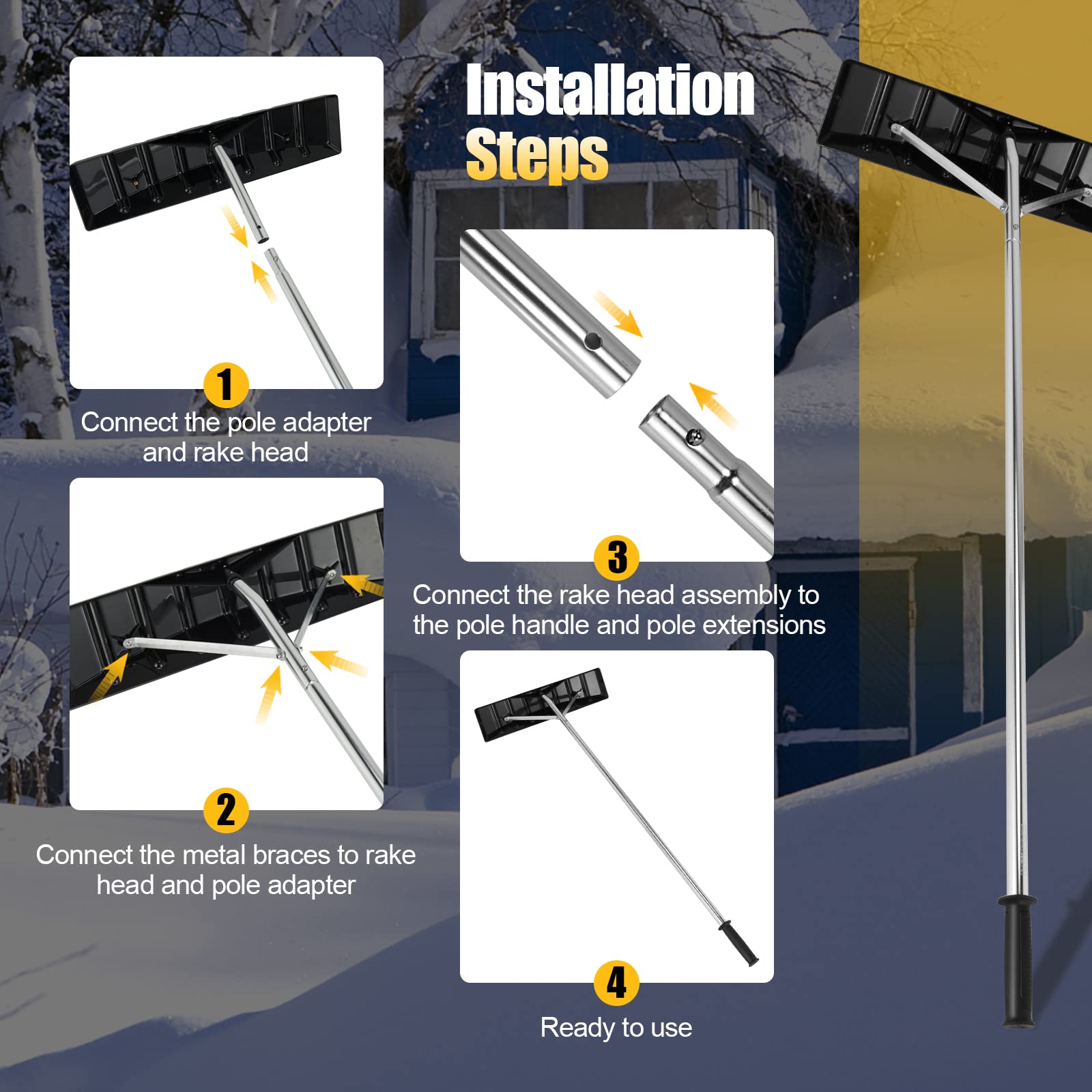 Installation Steps

1
Connect the pole adapter and rake head

2
Connect the metal braces to rake head and pole adapter

3
Connect the rake head assembly to the pole handle and pole extensions

4
Ready to use