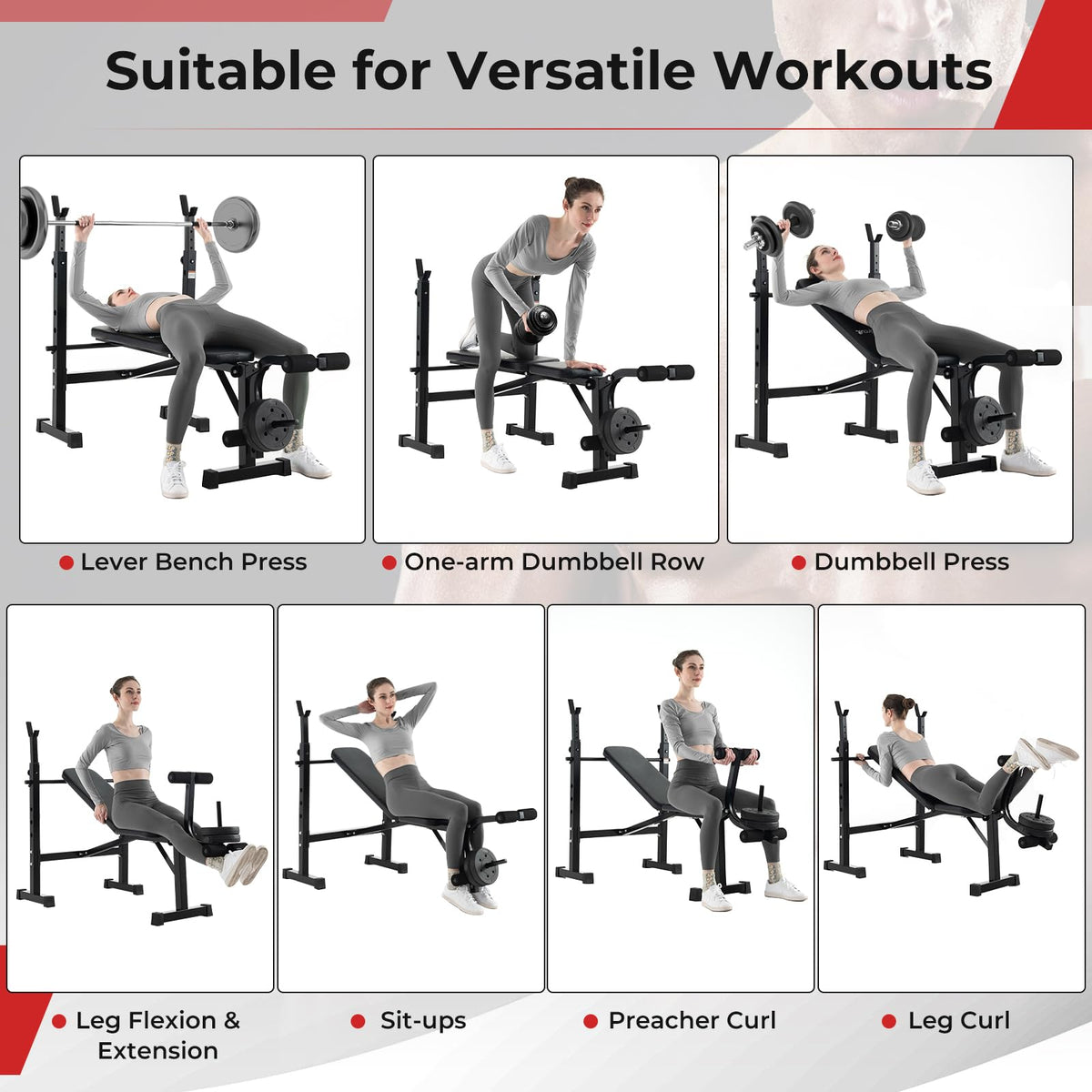 Suitable for Versatile Workouts

Lever Bench Press

One-arm Dumbbell Row

Dumbbell Press

Leg Flexion & Extension

Sit-ups

Preacher Curl

Leg Curl