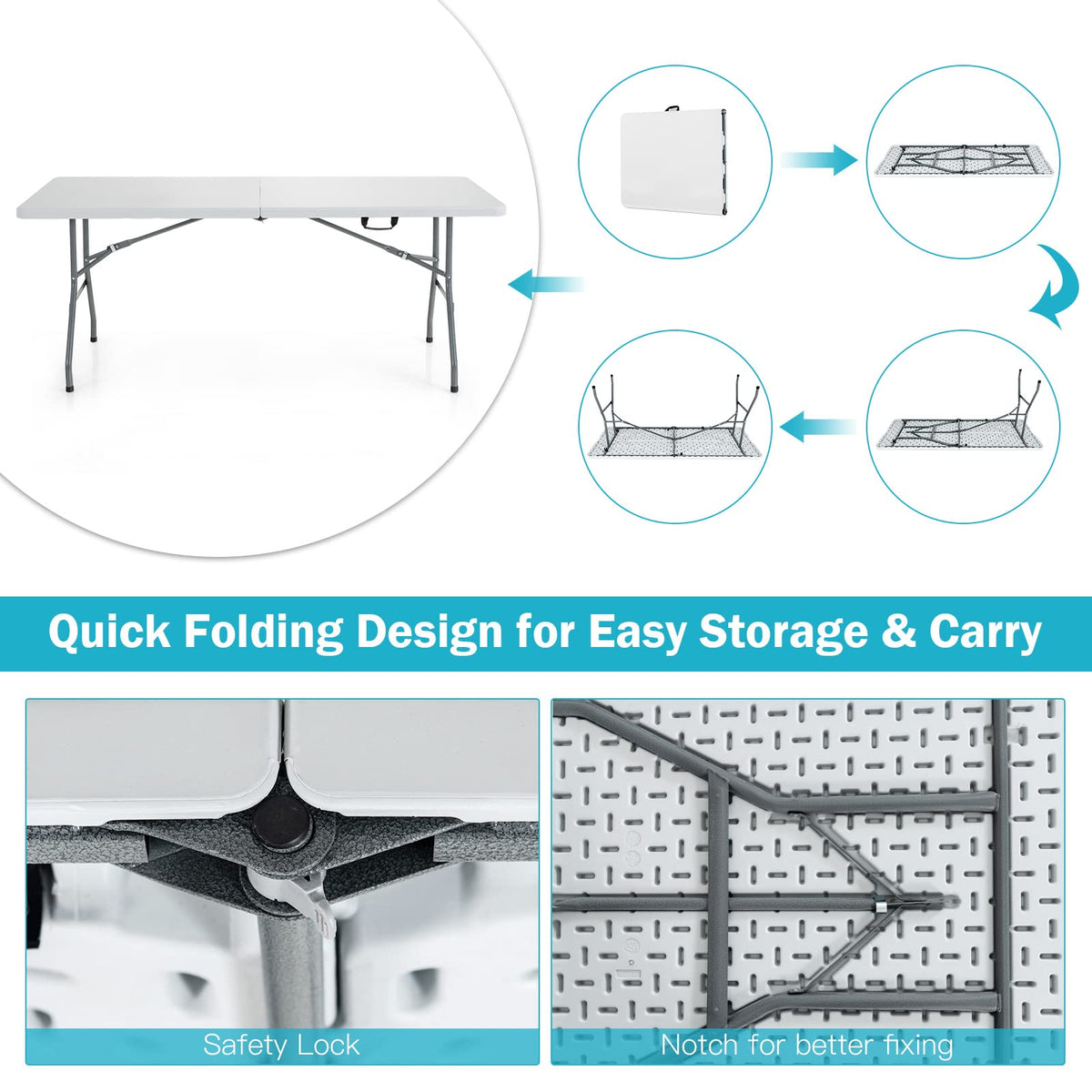 Quick Folding Design for Easy Storage & Carry

Safety Lock

Notch for better fixing