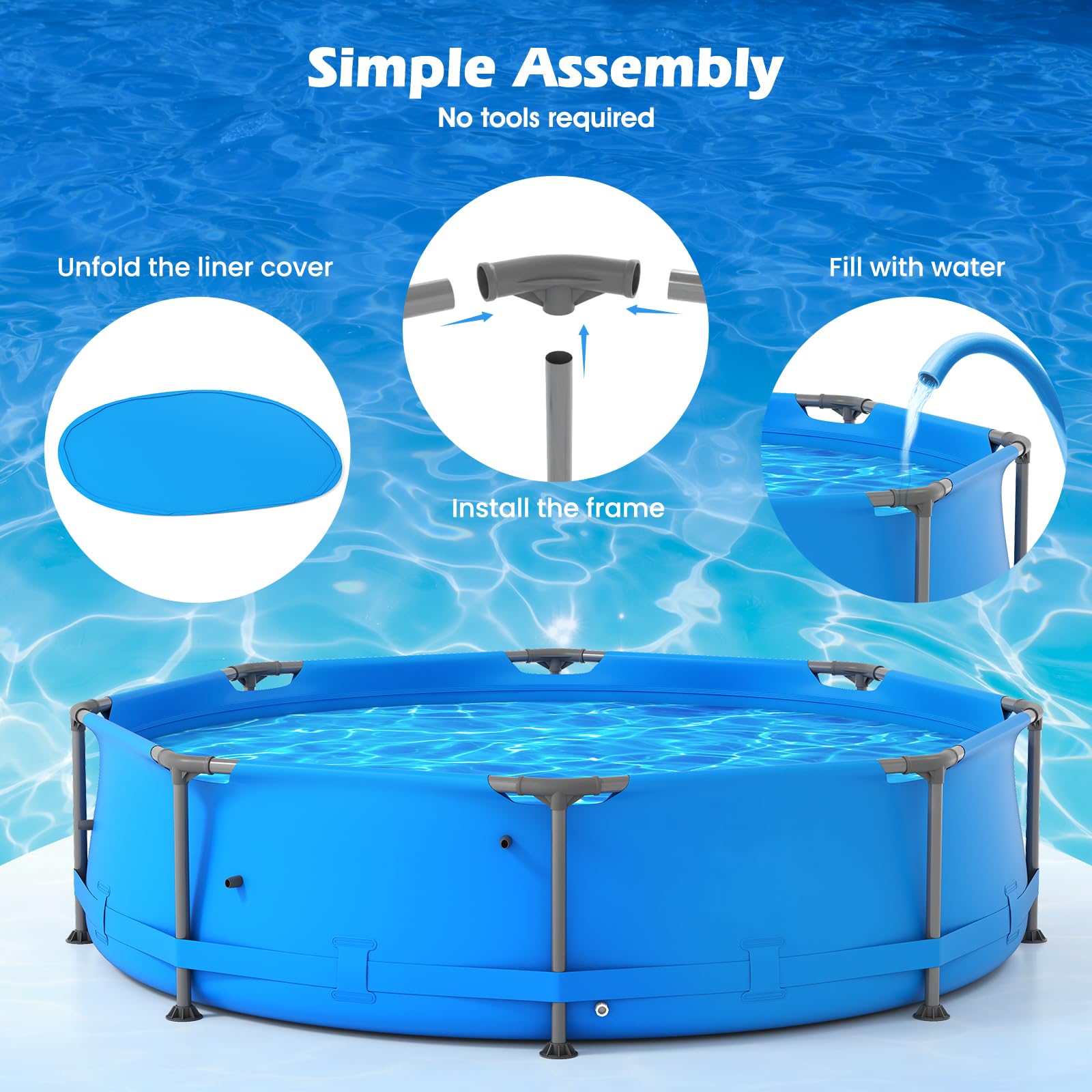 Simple Assembly
No tools required

Unfold the liner cover

Install the frame

Fill with water