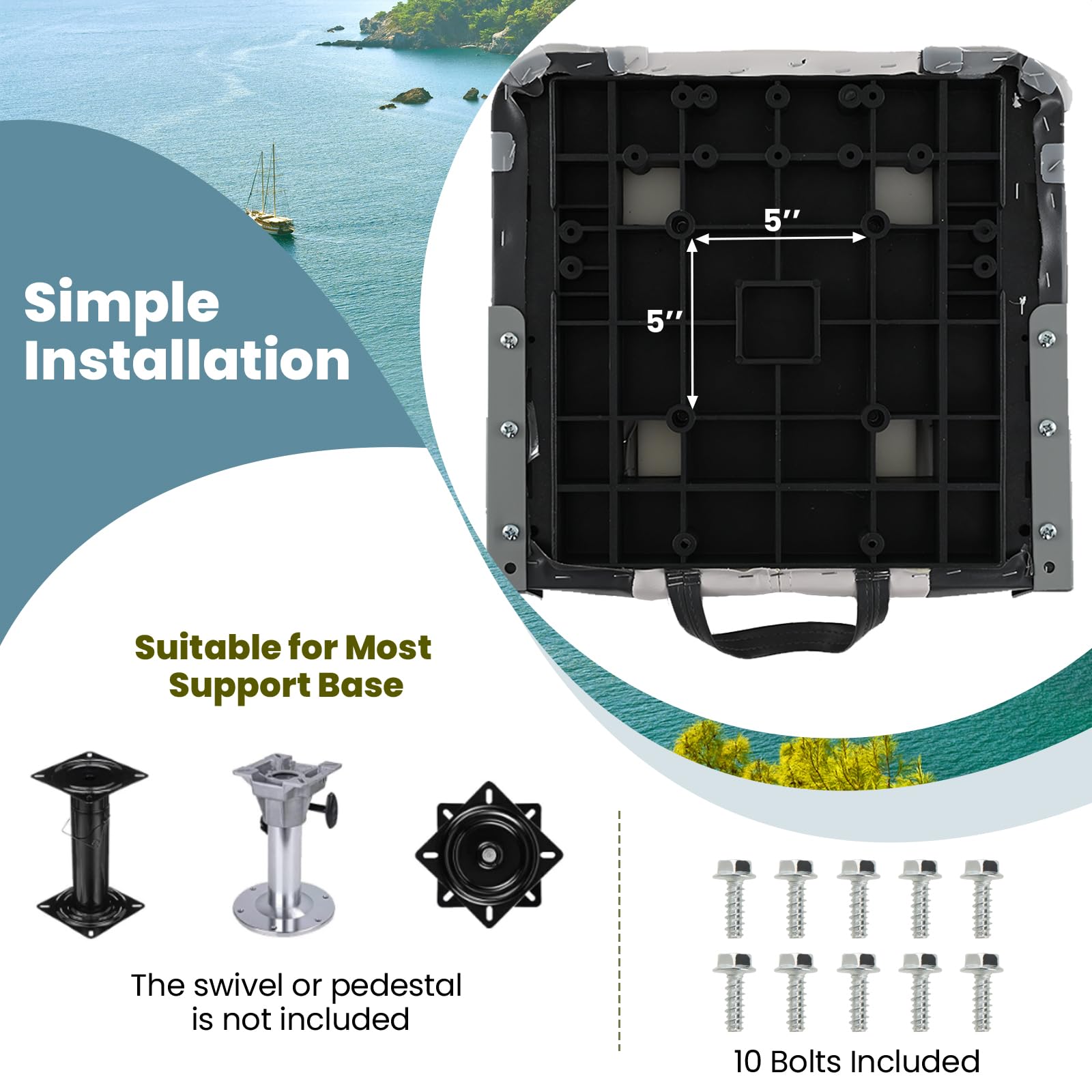 Simple Installation

5″

5″

Suitable for Most Support Base

The swivel or pedestal is not included

10 Bolts Included