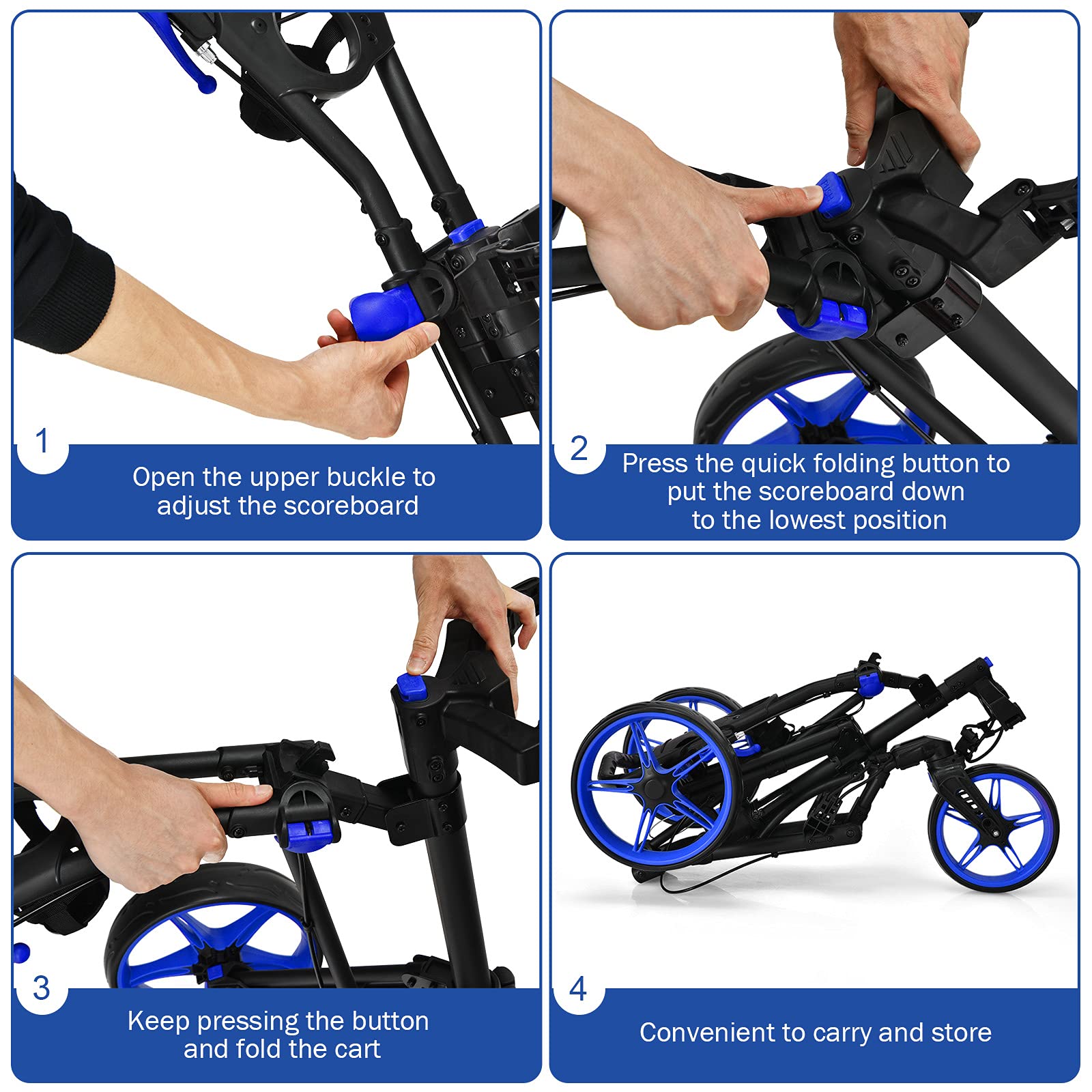 1

Open the upper buckle to adjust the scoreboard

2

Press the quick folding button to put the scoreboard down to the lowest position

3

Keep pressing the button and fold the cart

4

Convenient to carry and store