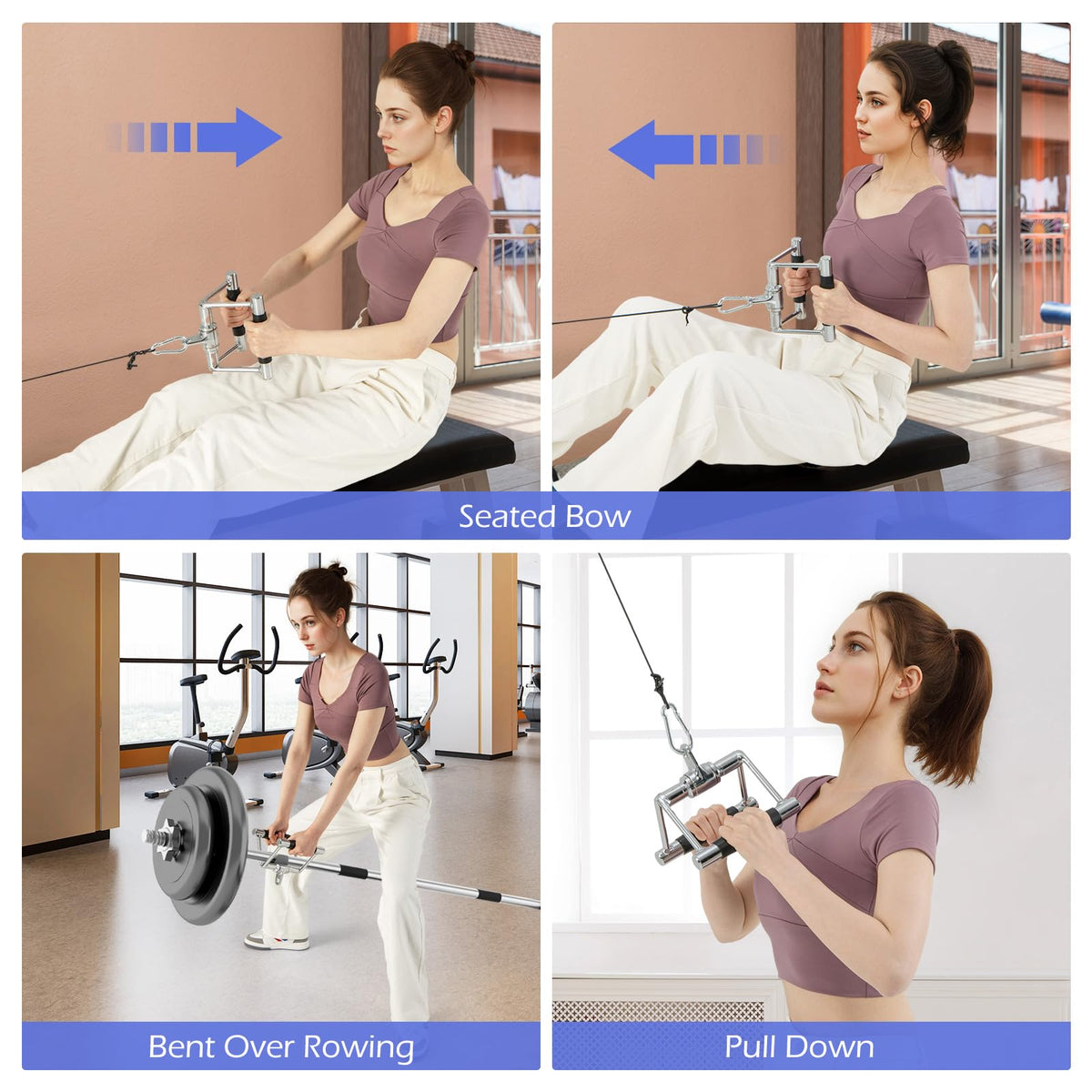 Seated Bow

Bent Over Rowing

Pull Down