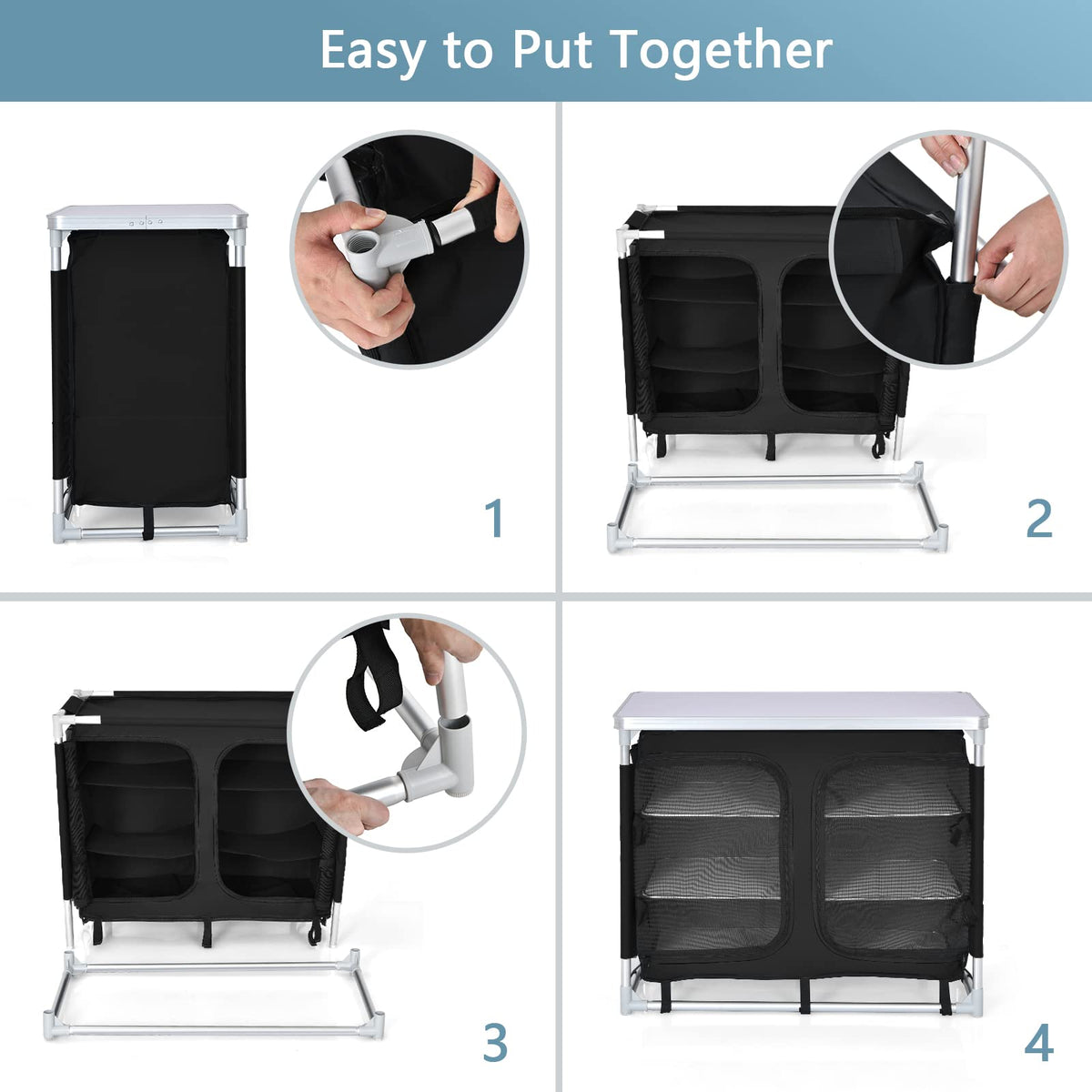 Easy to Put Together

1

2

3

4