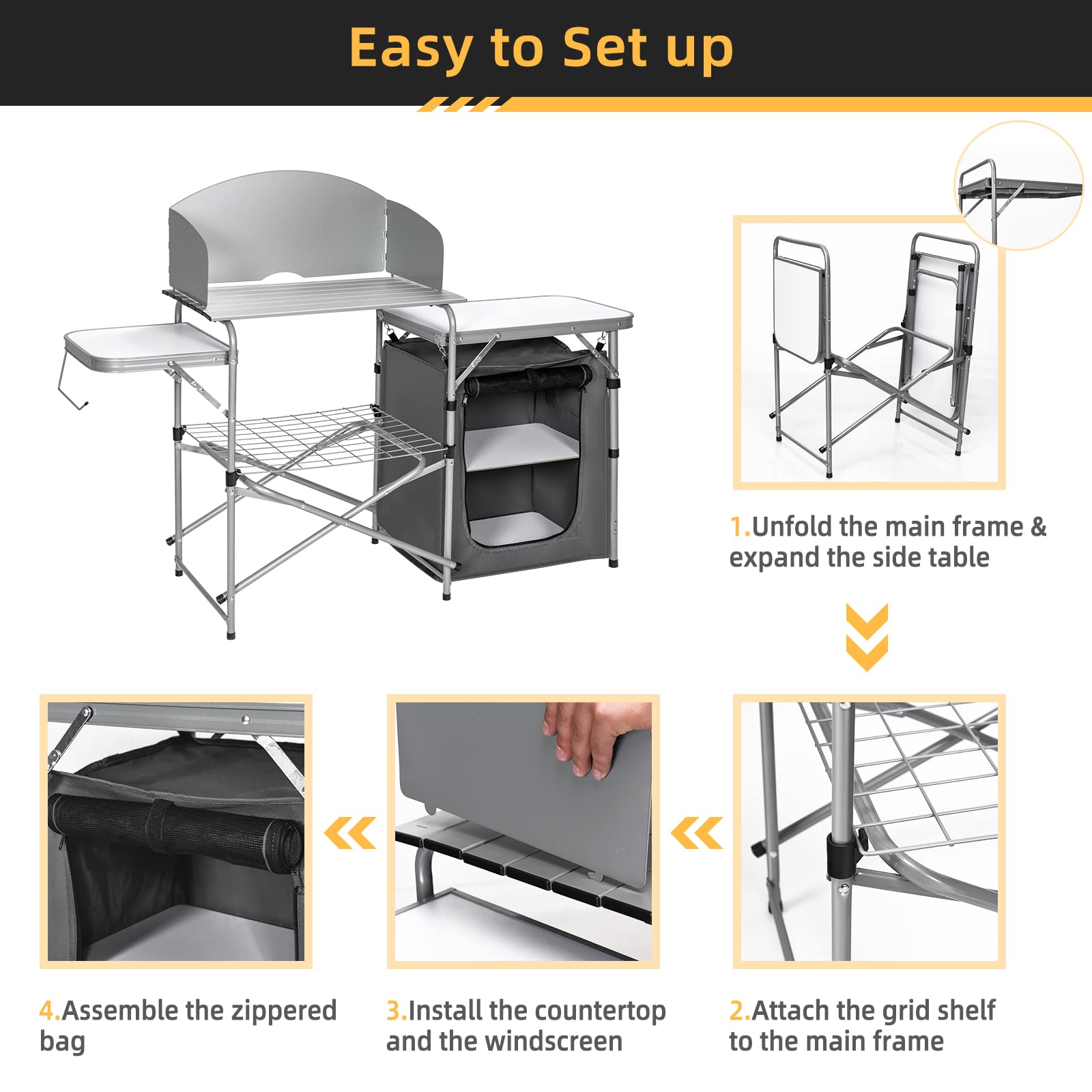 Easy to Set up

1.Unfold the main frame & expand the side table

2.Attach the grid shelf to the main frame

3.Install the countertop and the windscreen

4.Assemble the zippered bag