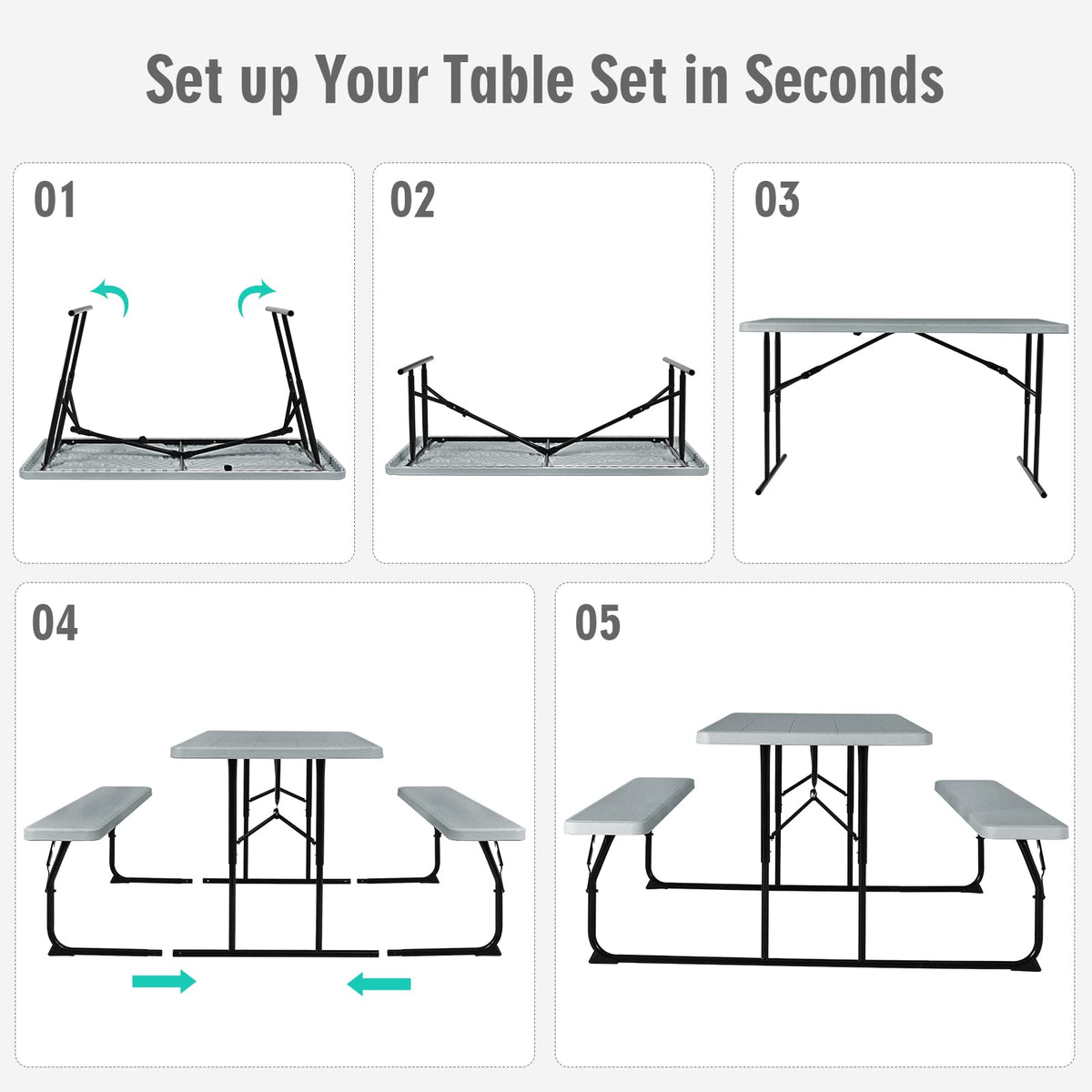 Set up Your Table Set in Seconds

01

02

03

04

05