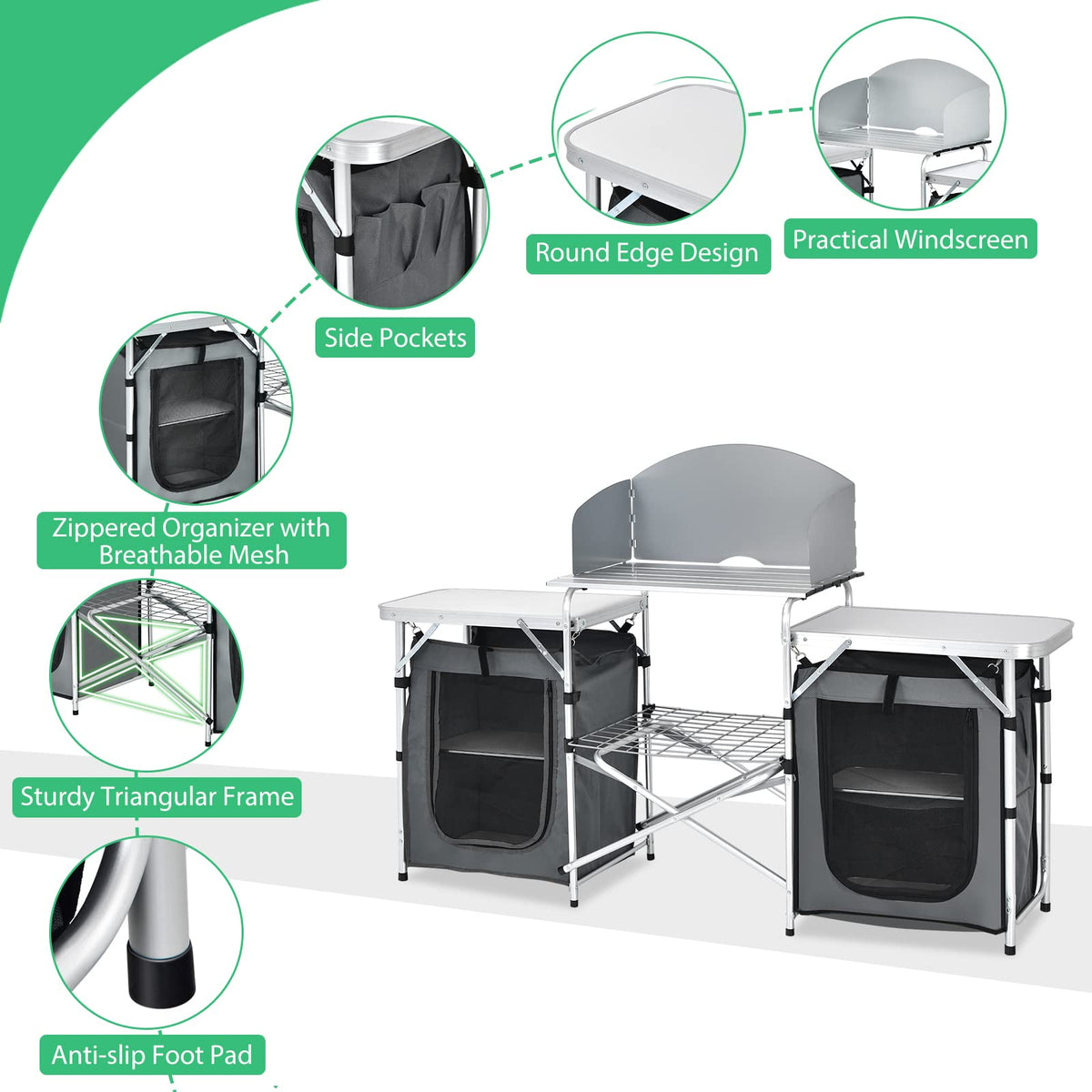 Round Edge Design

Practical Windscreen

Side Pockets

Zippered Organizer with Breathable Mesh

Sturdy Triangular Frame

Anti-slip Foot Pad