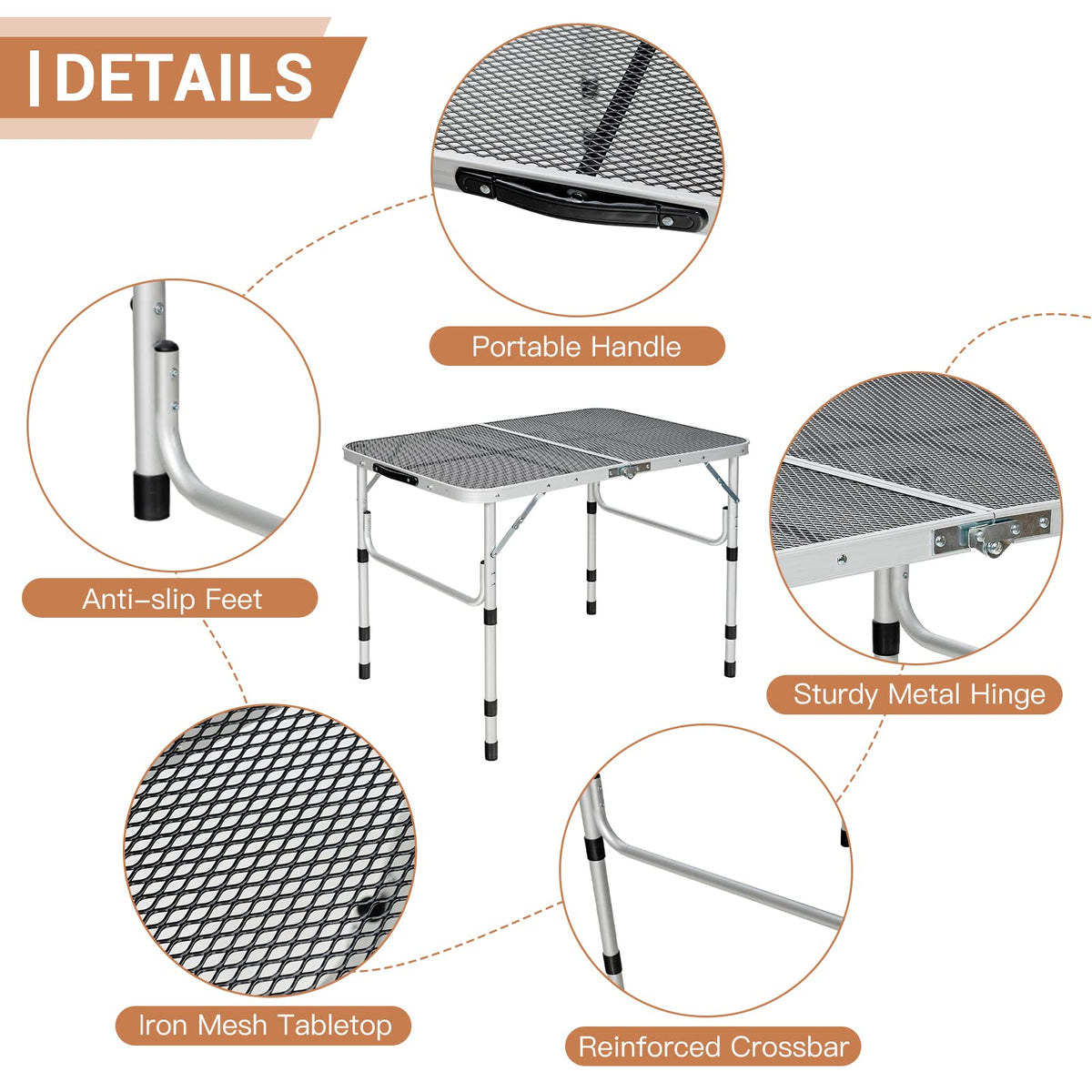 DETAILS

Portable Handle

Anti-slip Feet

Sturdy Metal Hinge

Iron Mesh Tabletop

Reinforced Crossbar