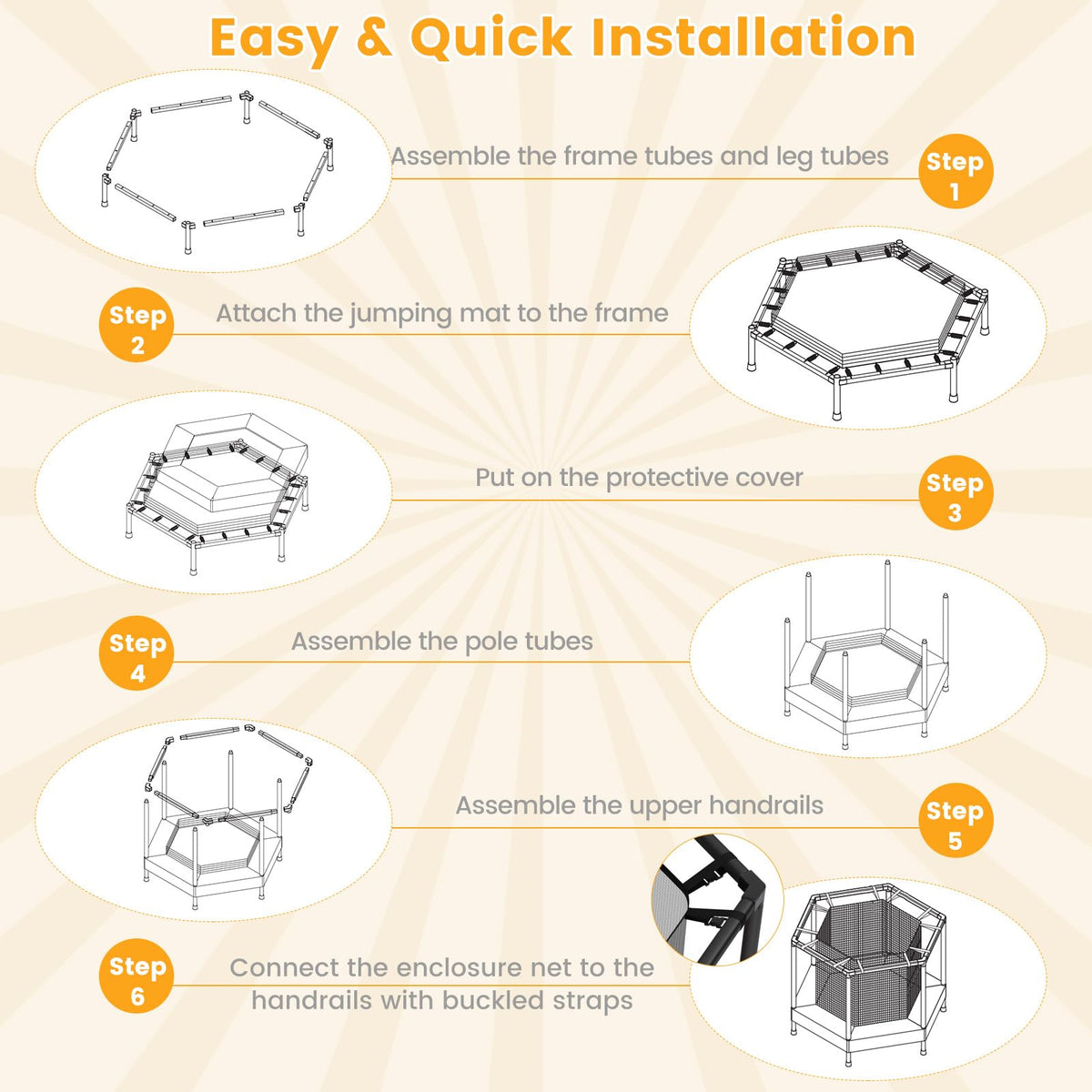 Easy & Quick Installation

Assemble the frame tubes and leg tubes

Step 1

Step 2

Attach the jumping mat to the frame

Put on the protective cover

Step 3

Step 4

Assemble the pole tubes

Assemble the upper handrails

Step 5

Step 6

Connect the enclosure net to the handrails with buckled straps