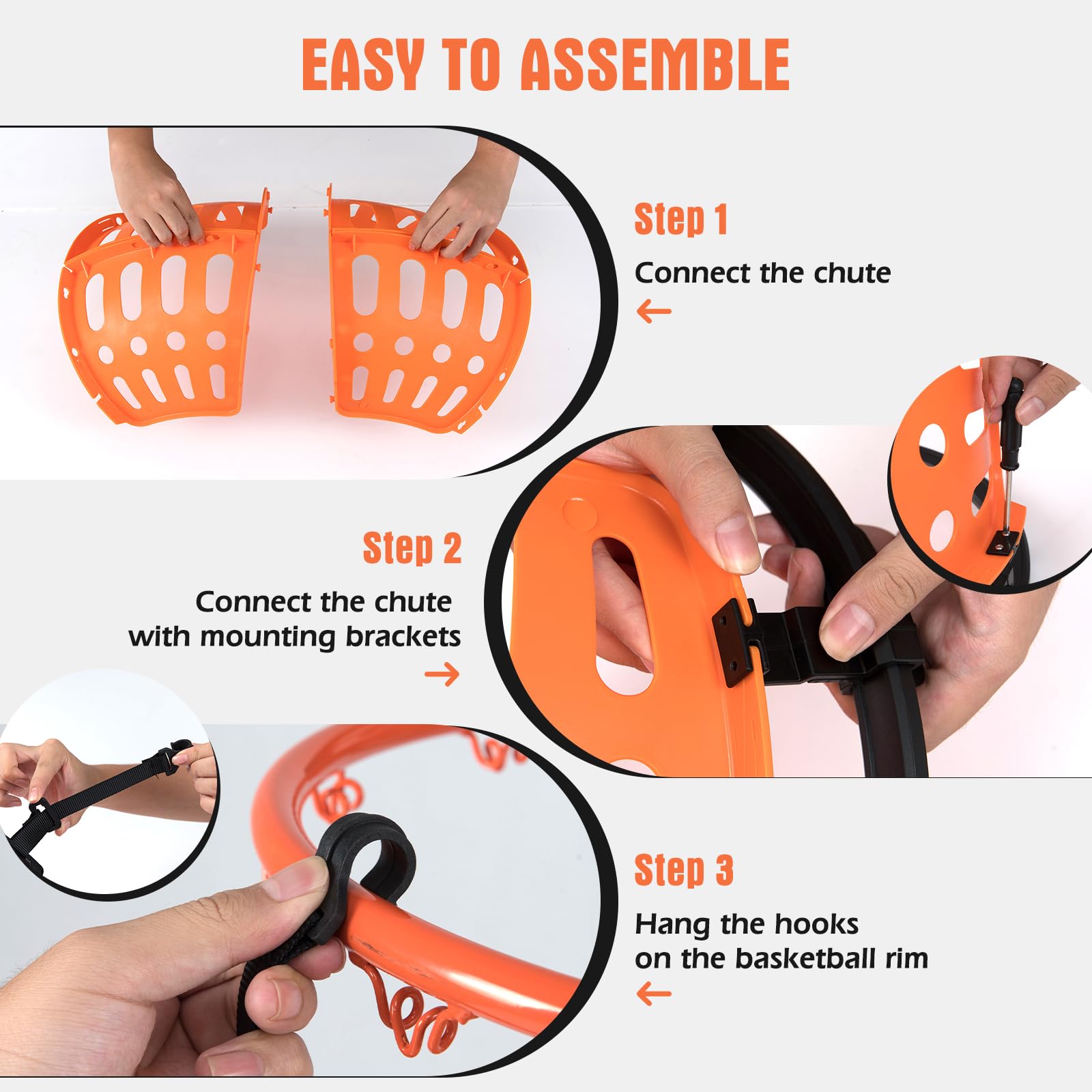 EASY TO ASSEMBLE

Step 1

Connect the chute

←

Step 2

Connect the chute with mounting brackets

→

Step 3

Hang the hooks on the basketball rim

←