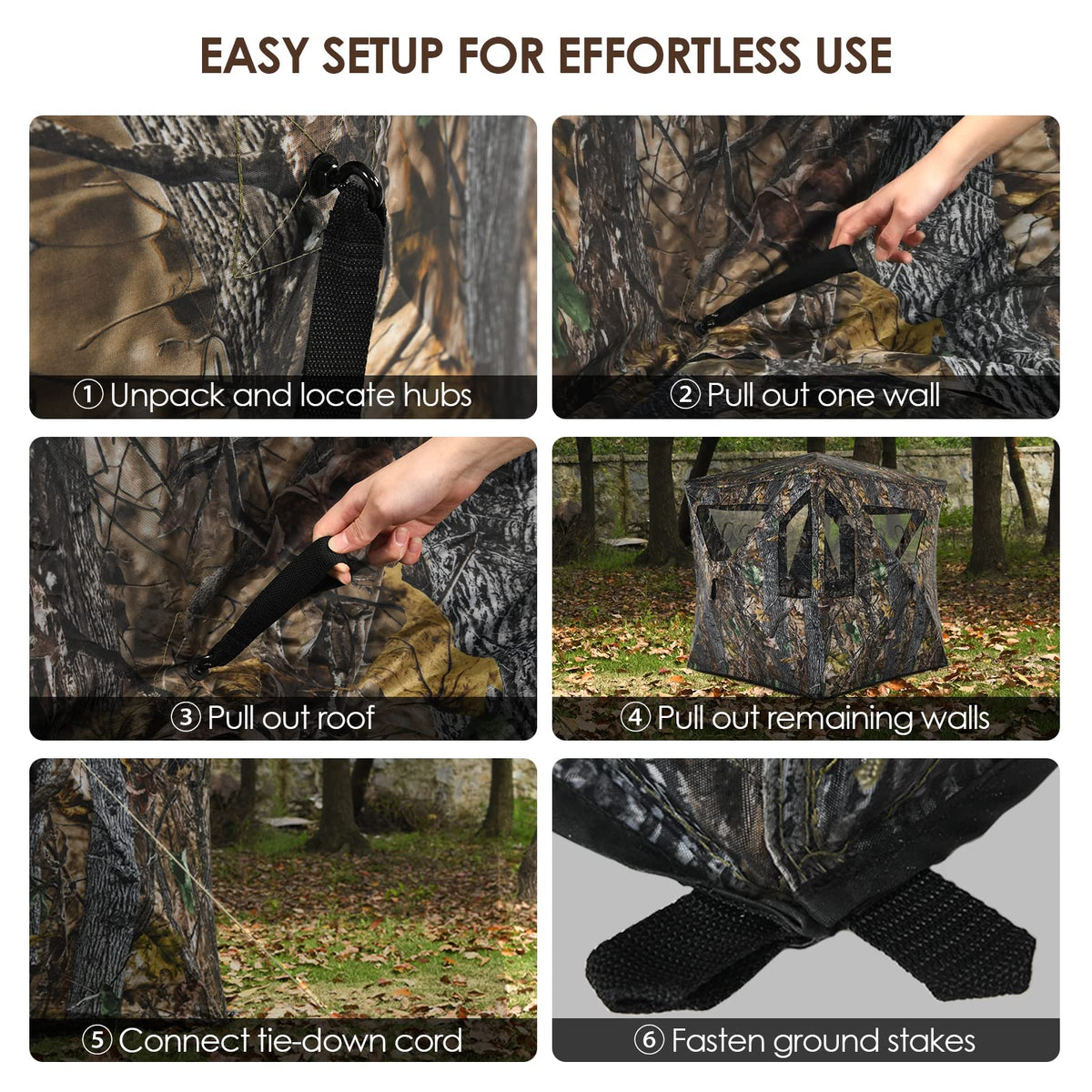 EASY SETUP FOR EFFORTLESS USE

① Unpack and locate hubs

② Pull out one wall

③ Pull out roof

④ Pull out remaining walls

⑤ Connect tie-down cord

⑥ Fasten ground stakes