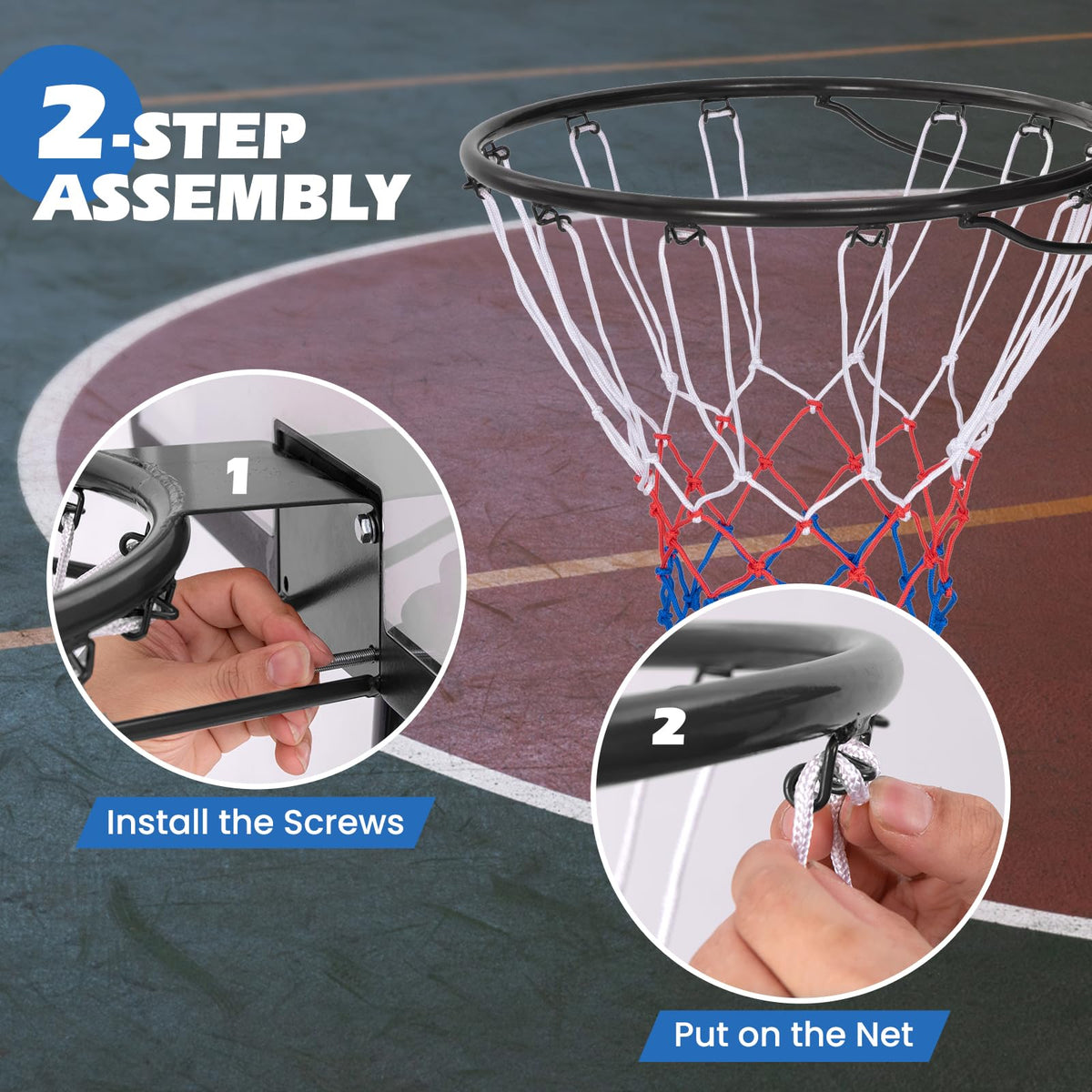 2-STEP ASSEMBLY

1

Install the Screws

2

Put on the Net